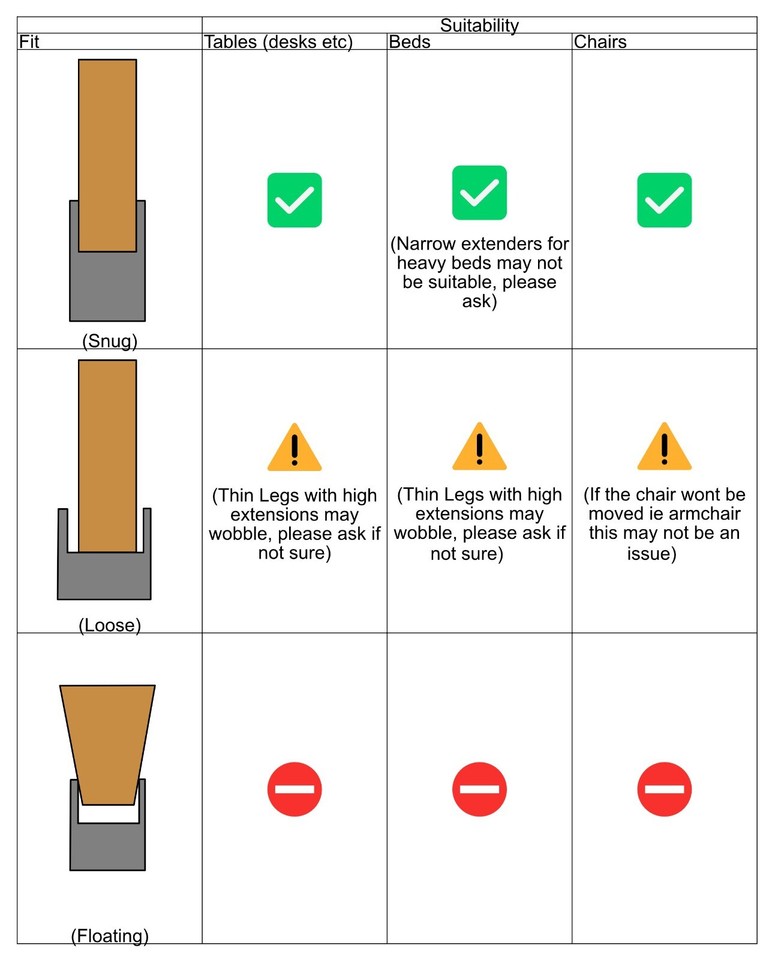 | | Suitability | | |
|---|---|---|---|
| Fit | Tables (desks etc) | Beds | Chairs |
| (Snug) | | (Narrow extenders for heavy beds may not be suitable, please ask) | |
| (Loose) | (Thin Legs with high extensions may wobble, please ask if not sure) | (Thin Legs with high extensions may wobble, please ask if not sure) | (If the chair wont be moved ie armchair this may not be an issue) |
| (Floating) | | | |