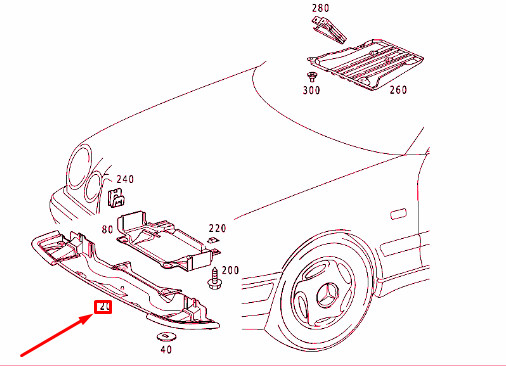 280
300
260
240
80
220
200
20
40