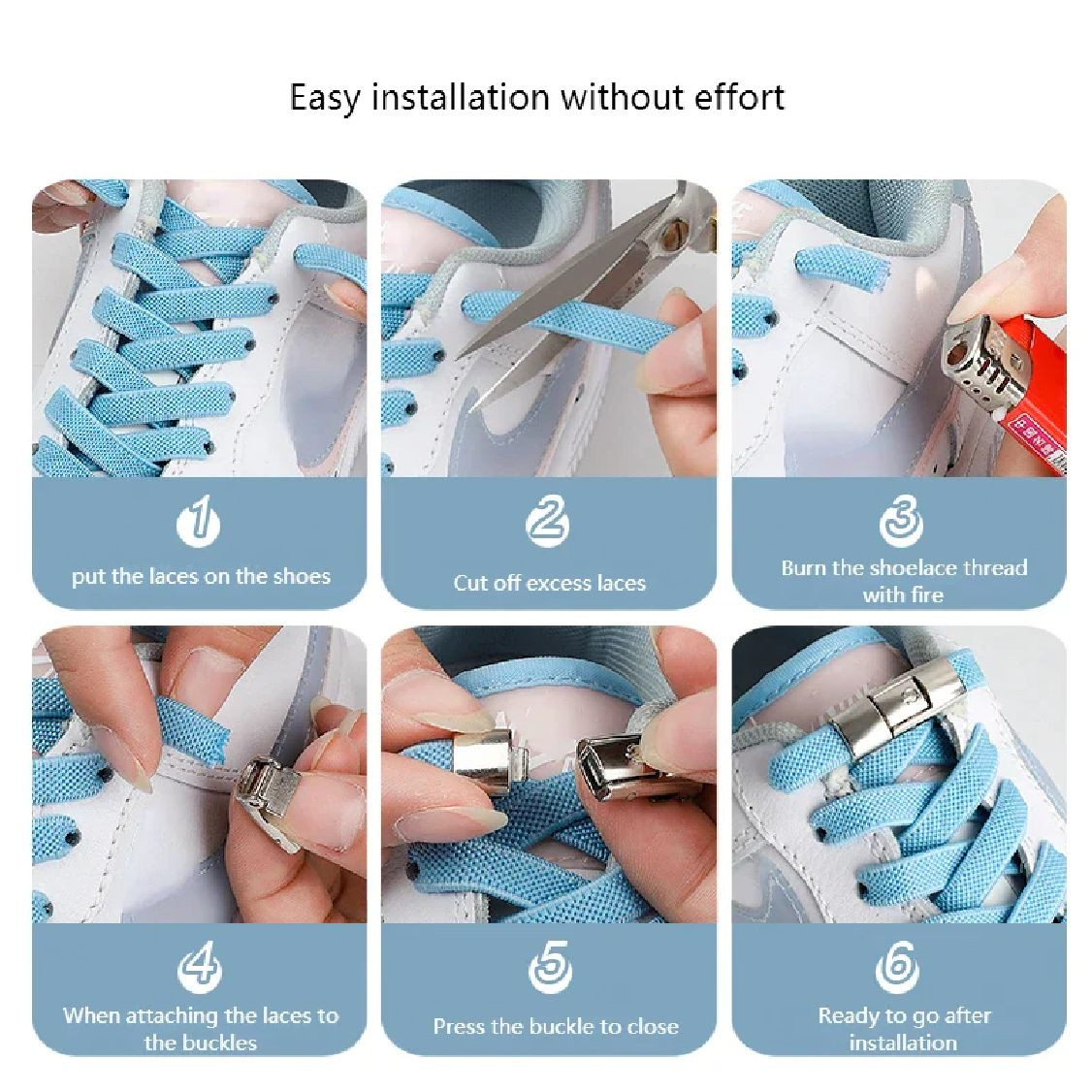 Easy installation without effort

1
put the laces on the shoes

2
Cut off excess laces

3
Burn the shoelace thread with fire

4
When attaching the laces to the buckles

5
Press the buckle to close

6
Ready to go after installation