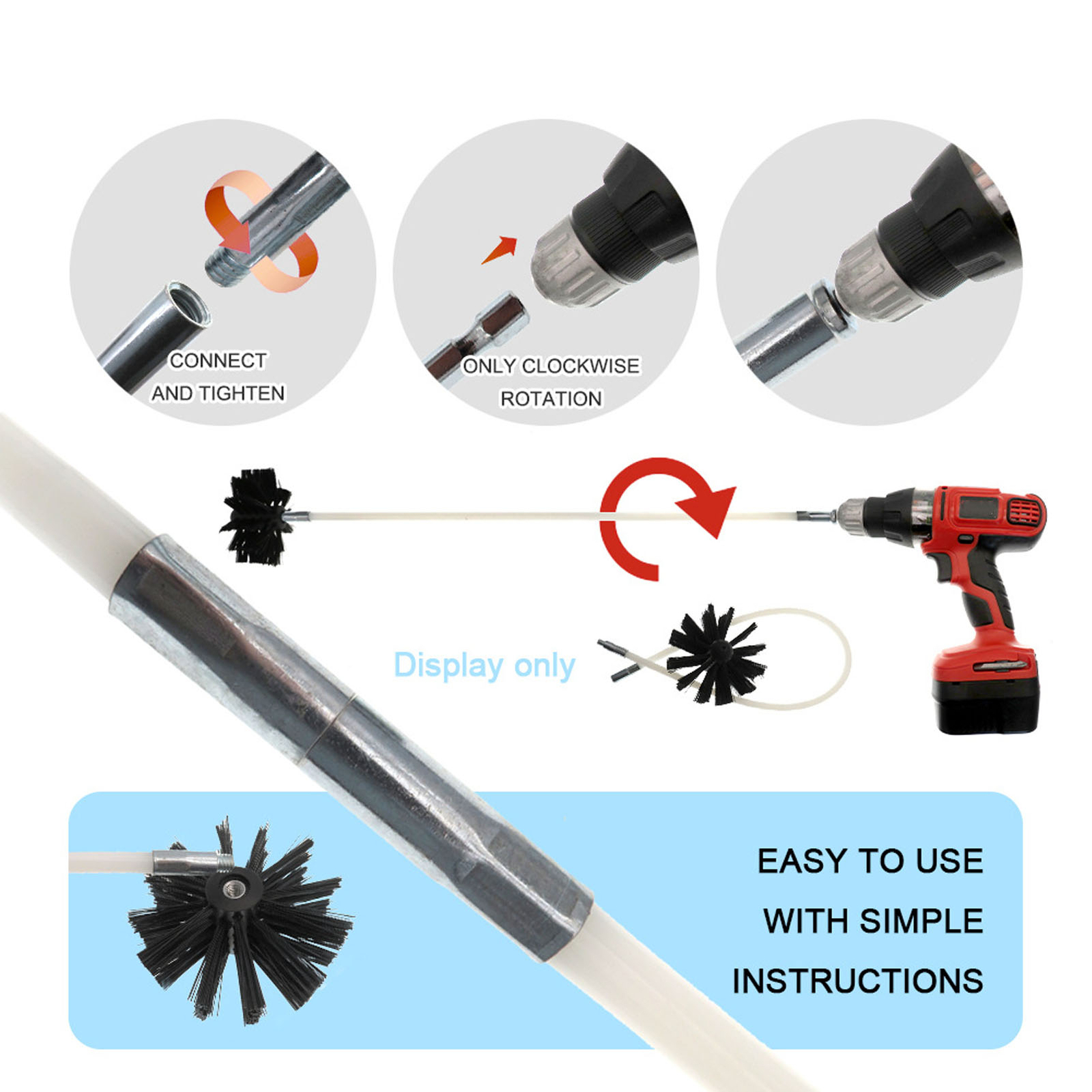 CONNECT
AND TIGHTEN

ONLY CLOCKWISE
ROTATION

Display only

EASY TO USE
WITH SIMPLE
INSTRUCTIONS