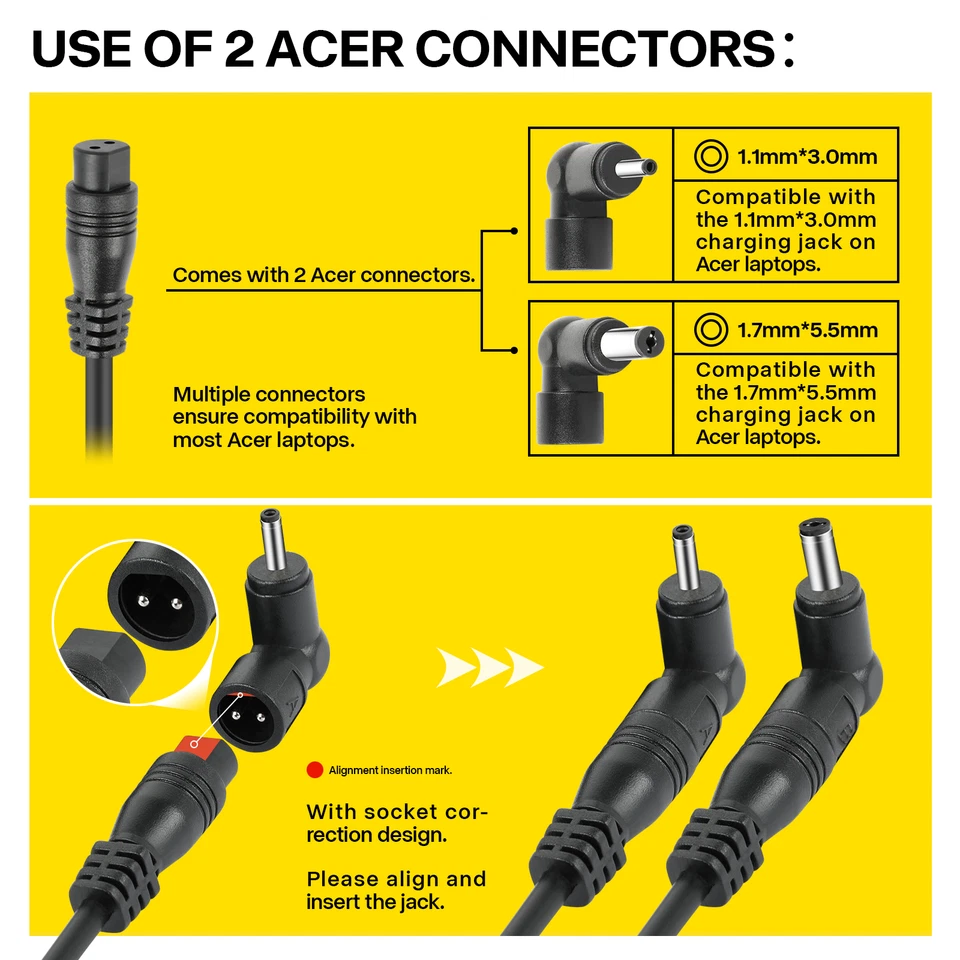 USE OF 2 ACER CONNECTORS:

Comes with 2 Acer connectors.

Multiple connectors ensure compatibility with most Acer laptops.

1.1mm*3.0mm

Compatible with the 1.1mm*3.0mm charging jack on Acer laptops.

1.7mm*5.5mm

Compatible with the 1.7mm*5.5mm charging jack on Acer laptops.

Alignment insertion mark.

With socket correction design.

Please align and insert the jack.