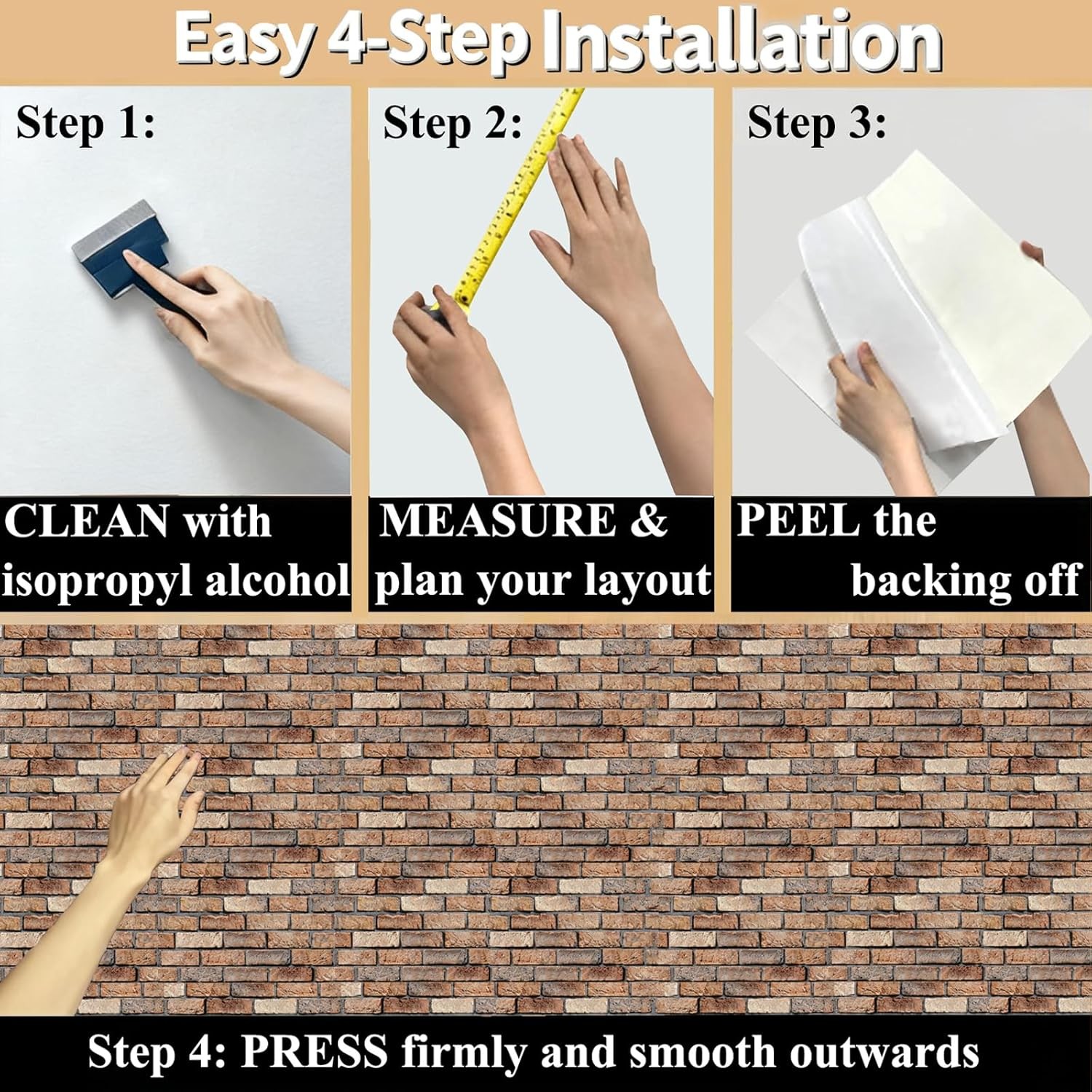 Easy 4-Step Installation

Step 1:

CLEAN with isopropyl alcohol

Step 2:

MEASURE & plan your layout

Step 3:

PEEL the backing off

Step 4: PRESS firmly and smooth outwards