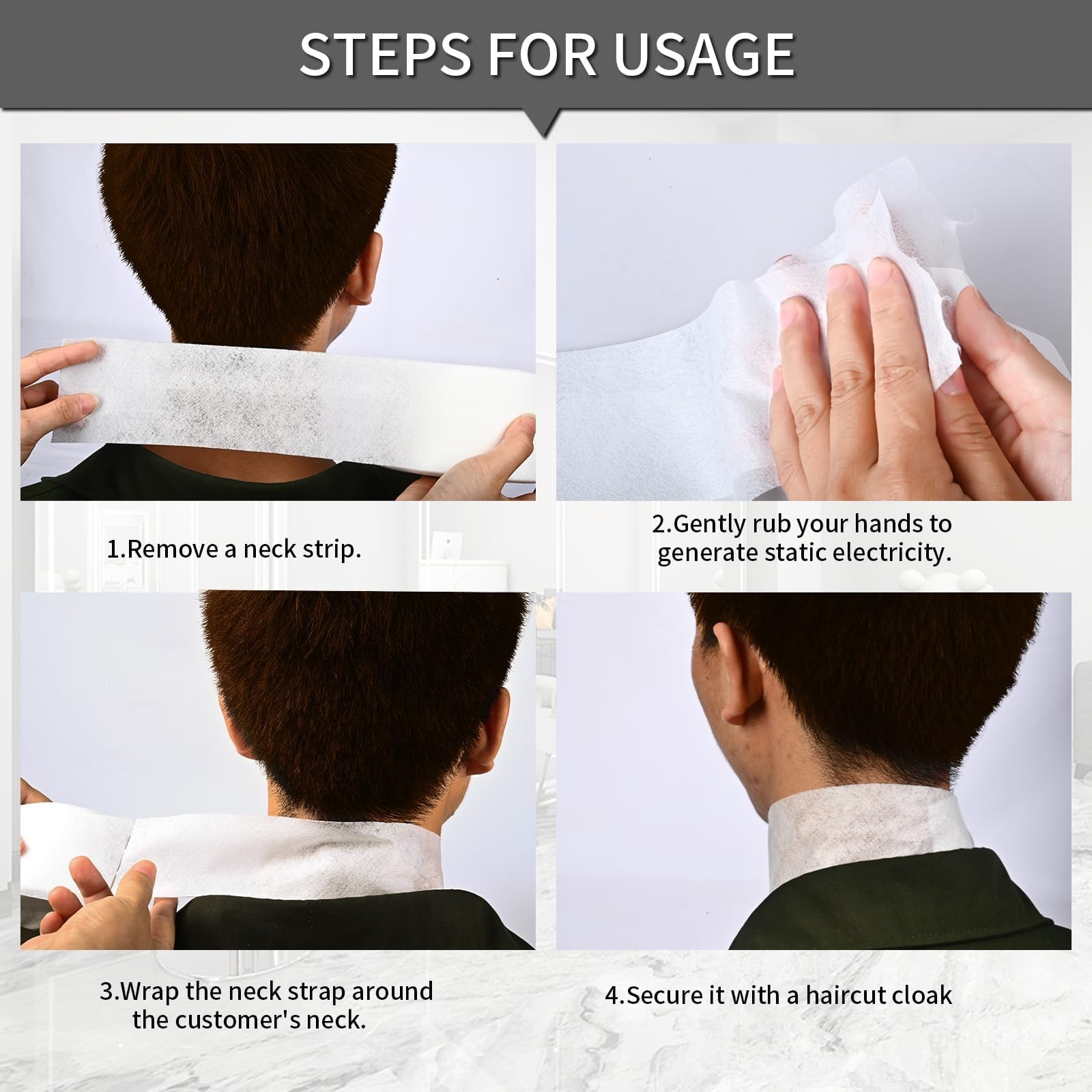 STEPS FOR USAGE

1.Remove a neck strip.

2.Gently rub your hands to generate static electricity.

3.Wrap the neck strap around the customer's neck.

4.Secure it with a haircut cloak