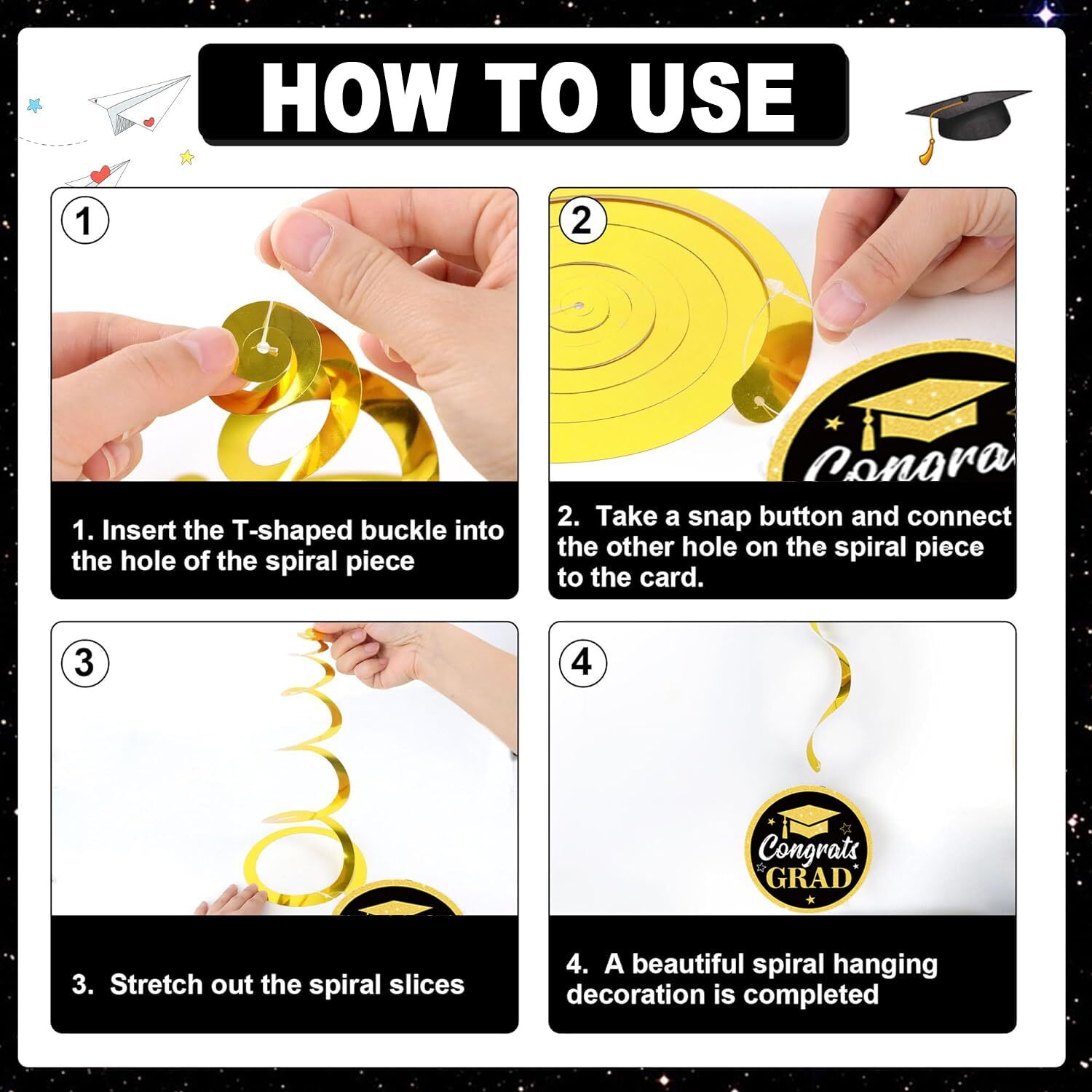 HOW TO USE

①

1. Insert the T-shaped buckle into the hole of the spiral piece

②

Congra

2. Take a snap button and connect the other hole on the spiral piece to the card.

③

3. Stretch out the spiral slices

④

Congrats GRAD

4. A beautiful spiral hanging decoration is completed