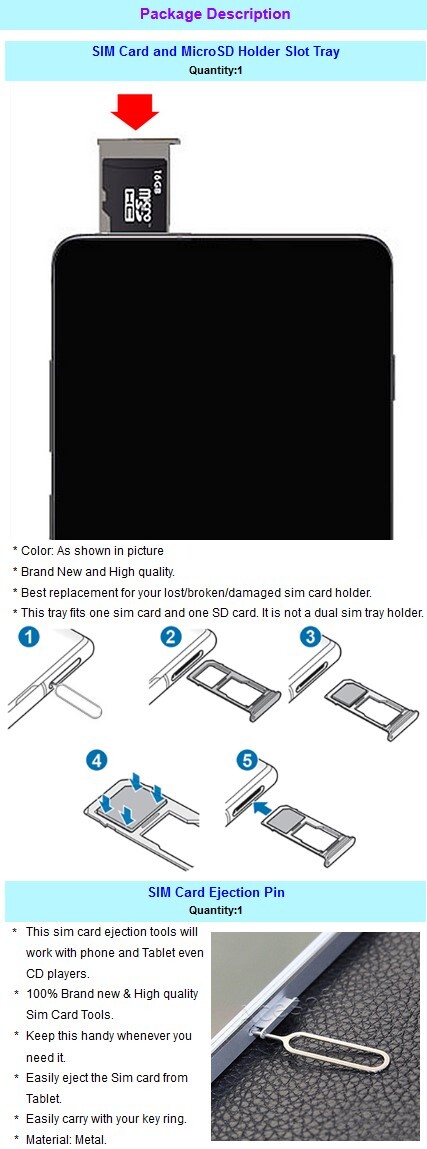 Package Description

SIM Card and MicroSD Holder Slot Tray
Quantity:1

16GB micro SD HC

* Color: As shown in picture
* Brand New and High quality.
* Best replacement for your lost/broken/damaged sim card holder.
* This tray fits one sim card and one SD card. It is not a dual sim tray holder.

1 2 3 4 5

SIM Card Ejection Pin
Quantity:1

* This sim card ejection tools will work with phone and Tablet even CD players.
* 100% Brand new & High quality Sim Card Tools.
* Keep this handy whenever you need it.
* Easily eject the Sim card from Tablet.
* Easily carry with your key ring.
* Material: Metal.