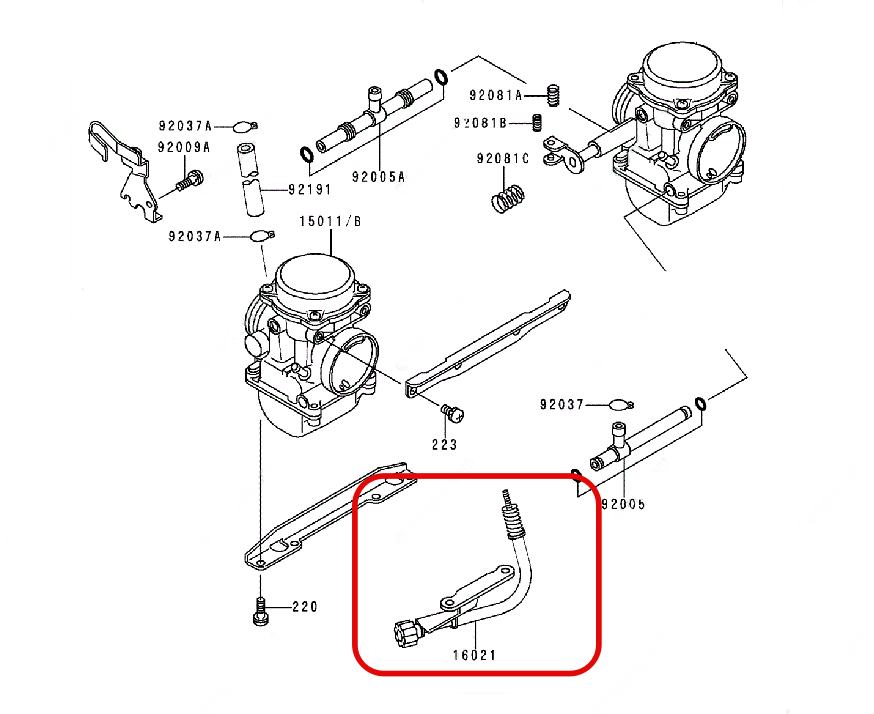 92037A
92009A
92191
92037A
15011/B
92005A
92081A
92081B
92081C
223
92037
92005
220
16021