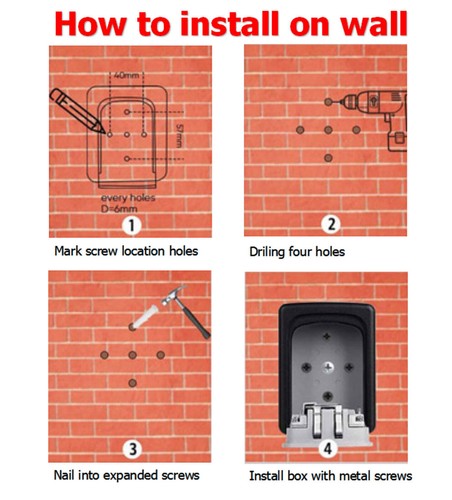 How to install on wall

40mm
57mm
every holes
D=6mm
1
Mark screw location holes

2
Driling four holes

3
Nail into expanded screws

4
Install box with metal screws