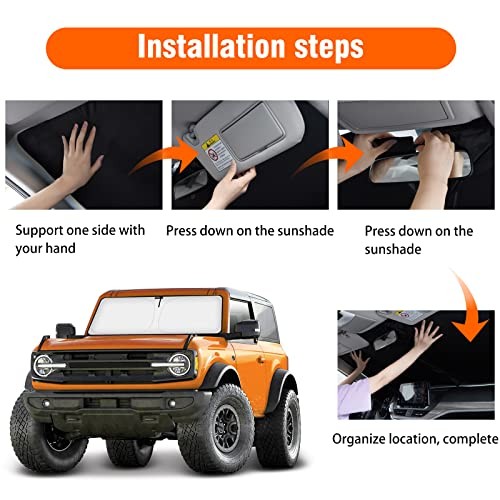 Installation steps

Support one side with your hand

Press down on the sunshade

Press down on the sunshade

Organize location, complete