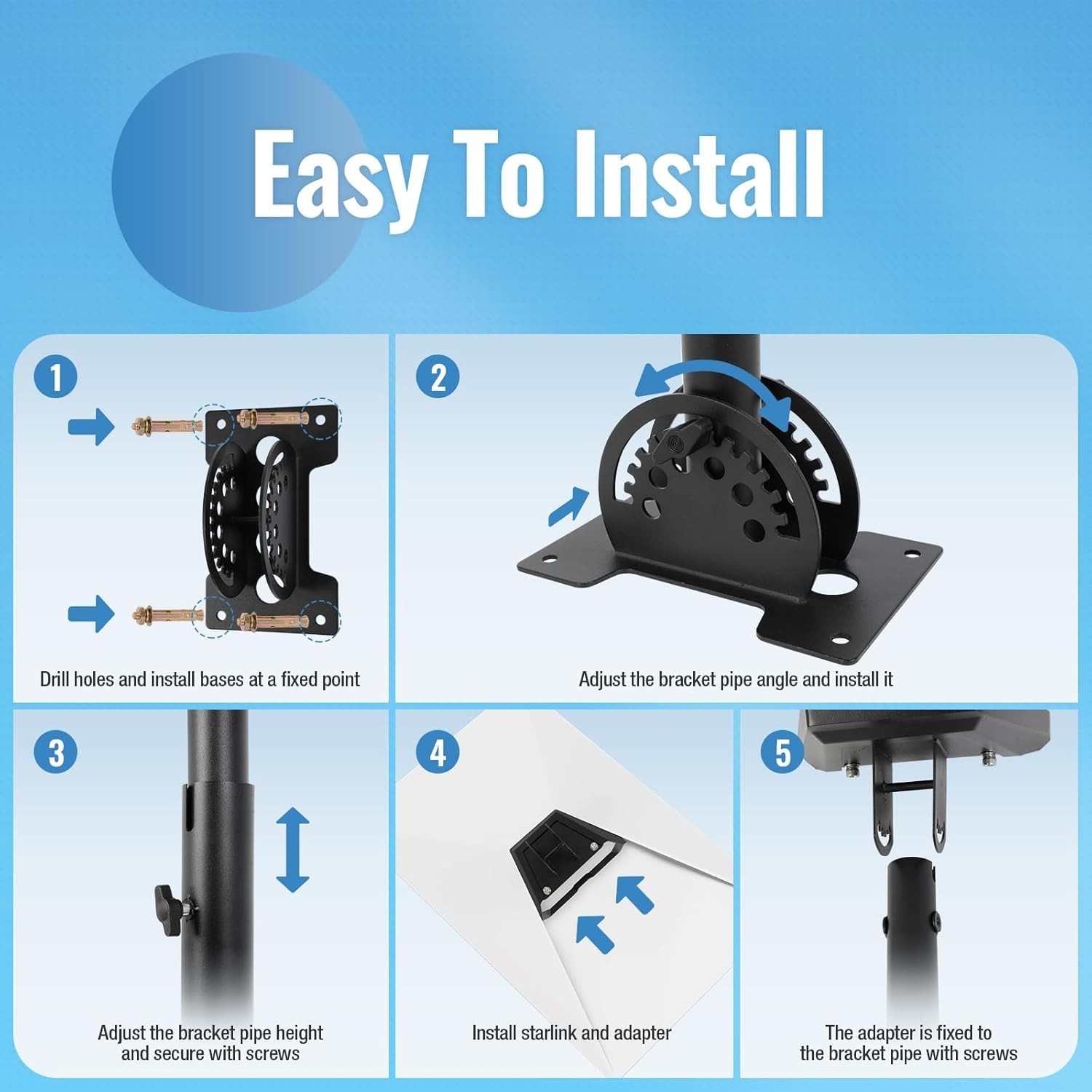 Easy To Install

1

Drill holes and install bases at a fixed point

2

Adjust the bracket pipe angle and install it

3

Adjust the bracket pipe height and secure with screws

4

Install starlink and adapter

5

The adapter is fixed to the bracket pipe with screws