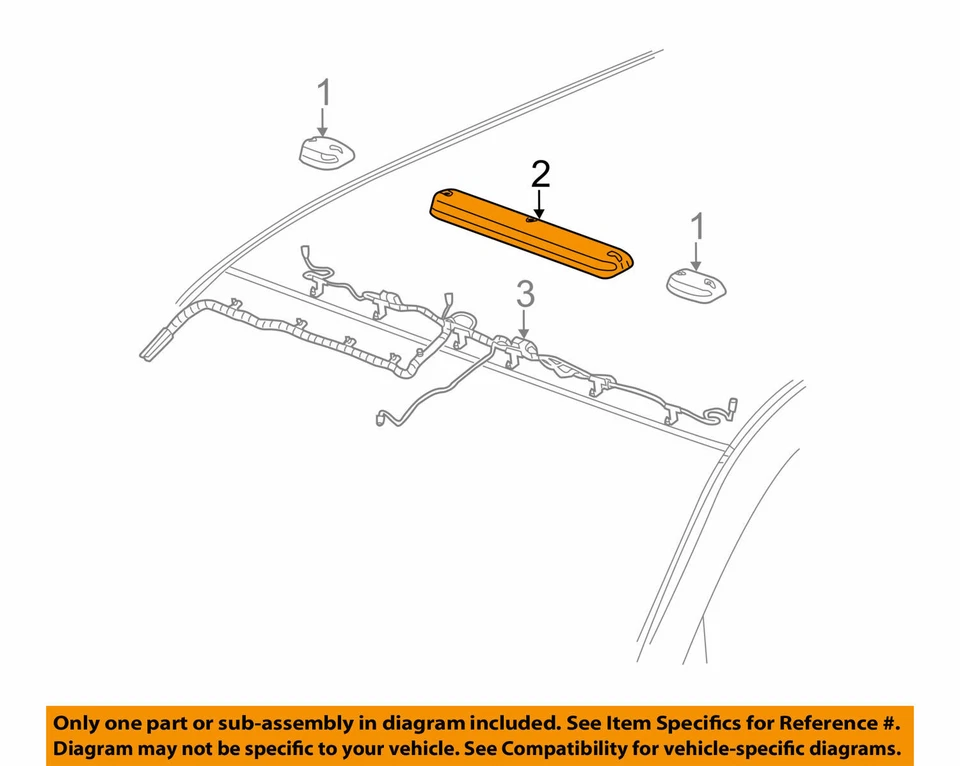 1

2

1

3

Only one part or sub-assembly in diagram included. See Item Specifics for Reference #. Diagram may not be specific to your vehicle. See Compatibility for vehicle-specific diagrams.