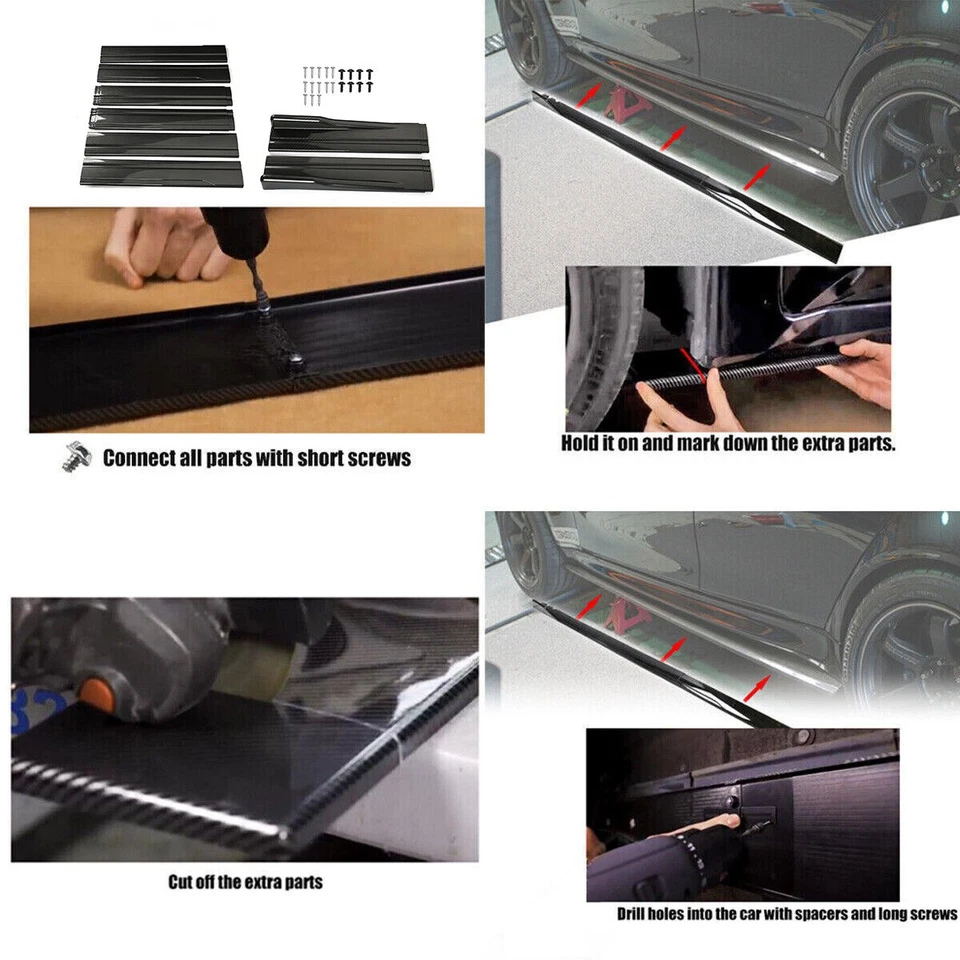 Connect all parts with short screws

Hold it on and mark down the extra parts.

Cut off the extra parts

Drill holes into the car with spacers and long screws