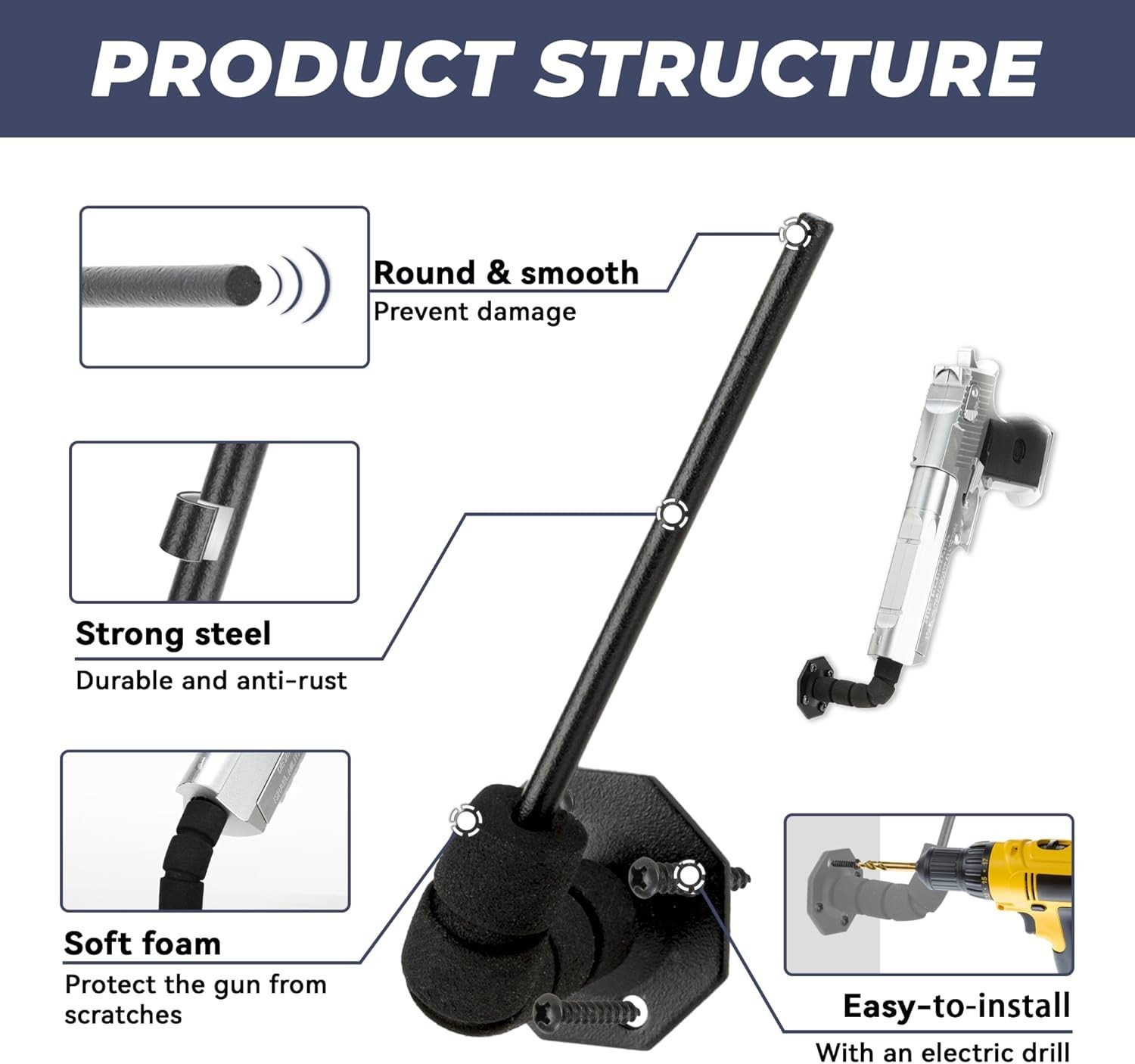 PRODUCT STRUCTURE

Round & smooth
Prevent damage

Strong steel
Durable and anti-rust

Soft foam
Protect the gun from scratches

Easy-to-install
With an electric drill