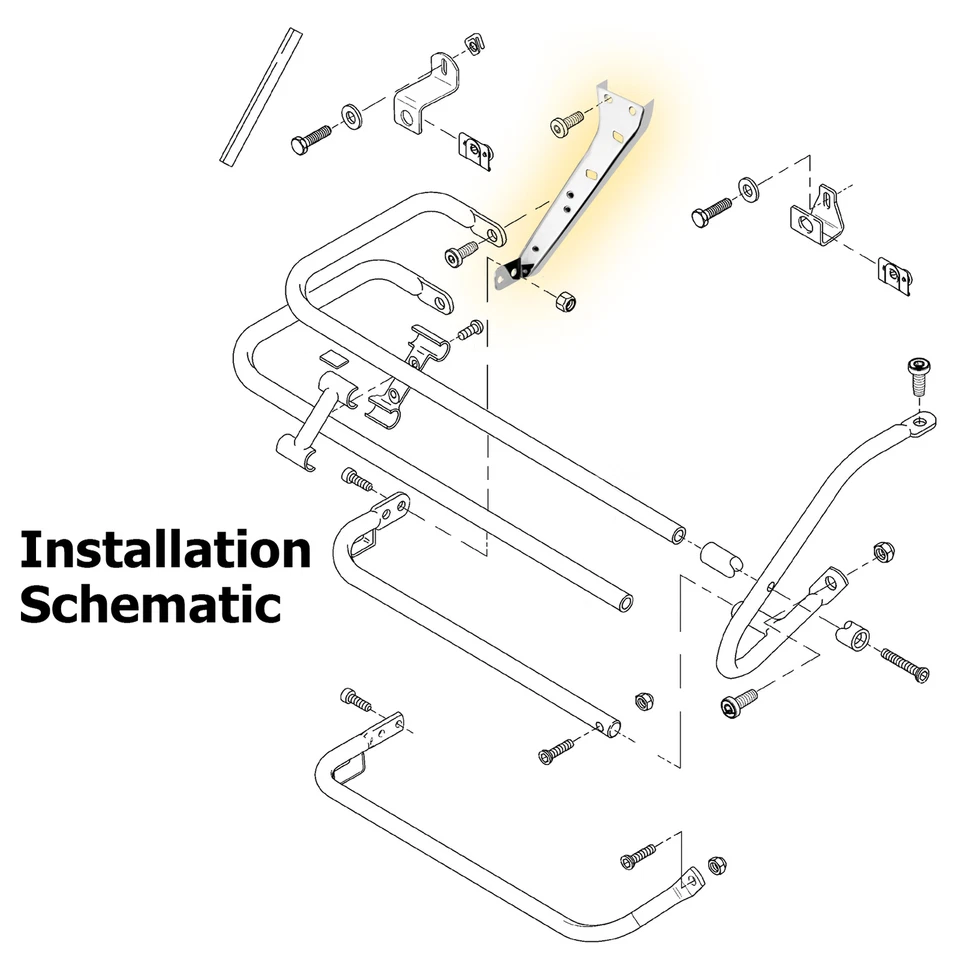 Installation Schematic