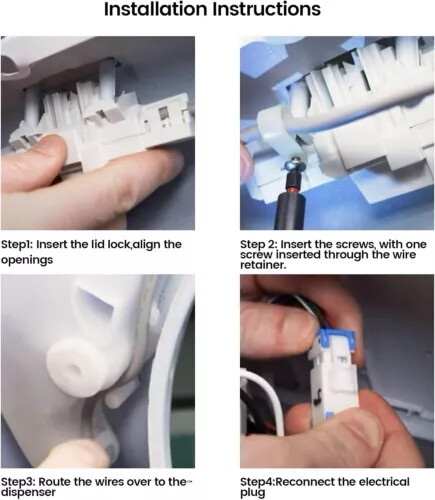 Installation Instructions

Step1: Insert the lid lock,align the openings

Step 2: Insert the screws, with one screw inserted through the wire retainer.

Step3: Route the wires over to the dispenser

Step4:Reconnect the electrical plug