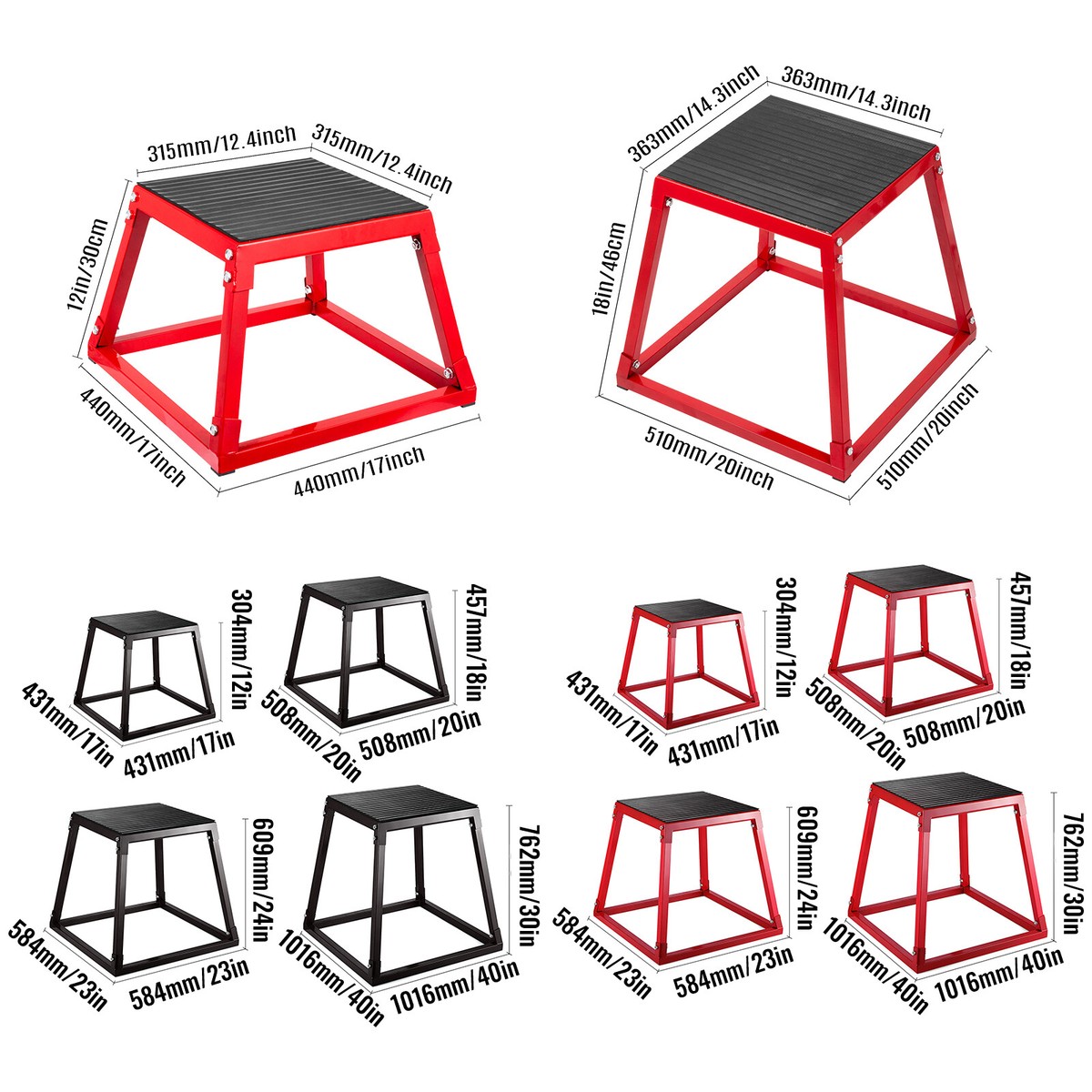 315mm/12.4inch
315mm/12.4inch
12in/30cm
440mm/17inch
440mm/17inch

363mm/14.3inch
363mm/14.3inch
18in/46cm
510mm/20inch
510mm/20inch

304mm/12in
431mm/17in
431mm/17in

457mm/18in
508mm/20in
508mm/20in

609mm/24in
584mm/23in
584mm/23in

762mm/30in
1016mm/40in
1016mm/40in

304mm/12in
431mm/17in
431mm/17in

457mm/18in
508mm/20in
508mm/20in

609mm/24in
584mm/23in
584mm/23in

762mm/30in
1016mm/40in
1016mm/40in