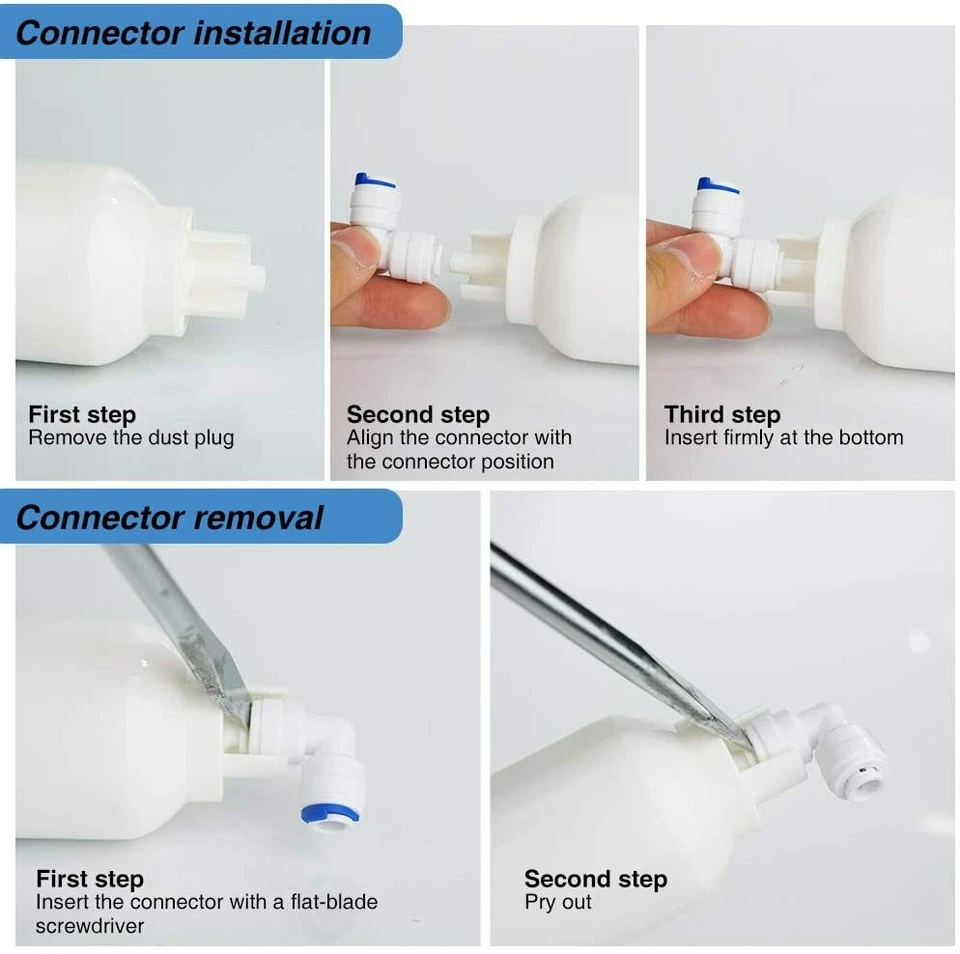 Connector installation

First step
Remove the dust plug

Second step
Align the connector with the connector position

Third step
Insert firmly at the bottom

Connector removal

First step
Insert the connector with a flat-blade screwdriver

Second step
Pry out