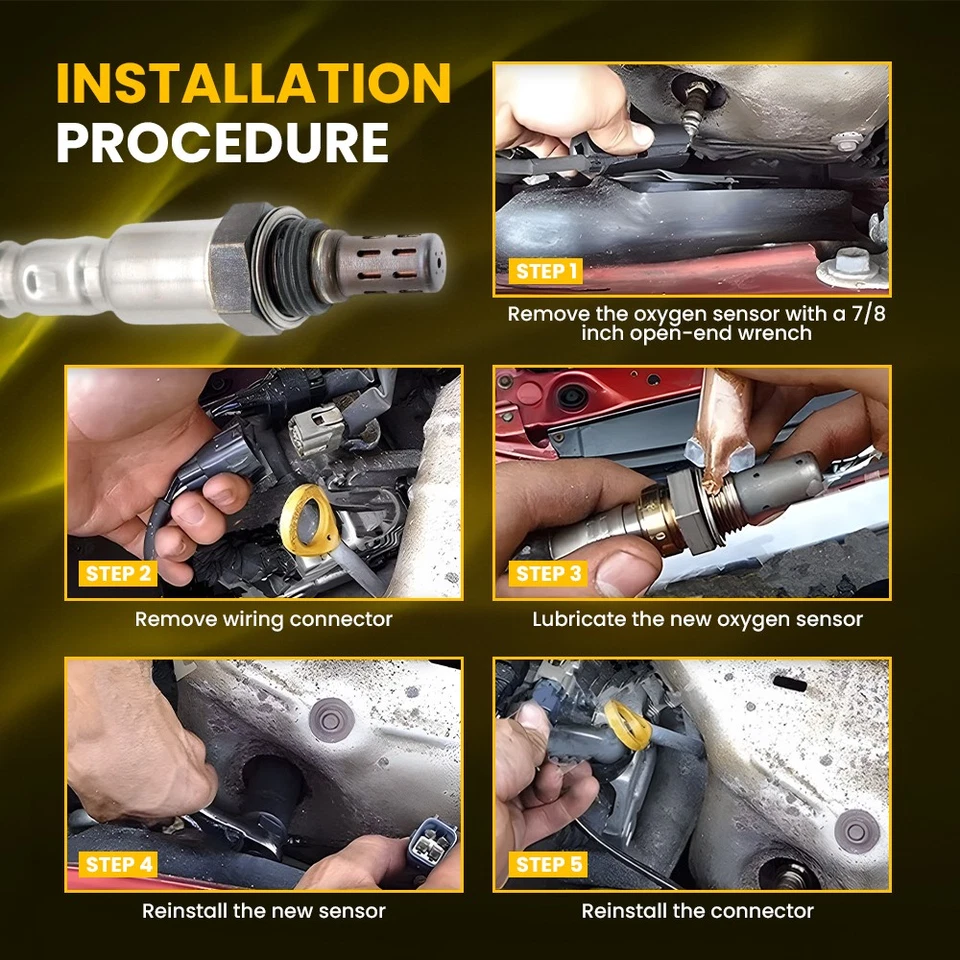 INSTALLATION PROCEDURE

STEP 1

Remove the oxygen sensor with a 7/8 inch open-end wrench

STEP 2

Remove wiring connector

STEP 3

Lubricate the new oxygen sensor

STEP 4

Reinstall the new sensor

STEP 5

Reinstall the connector