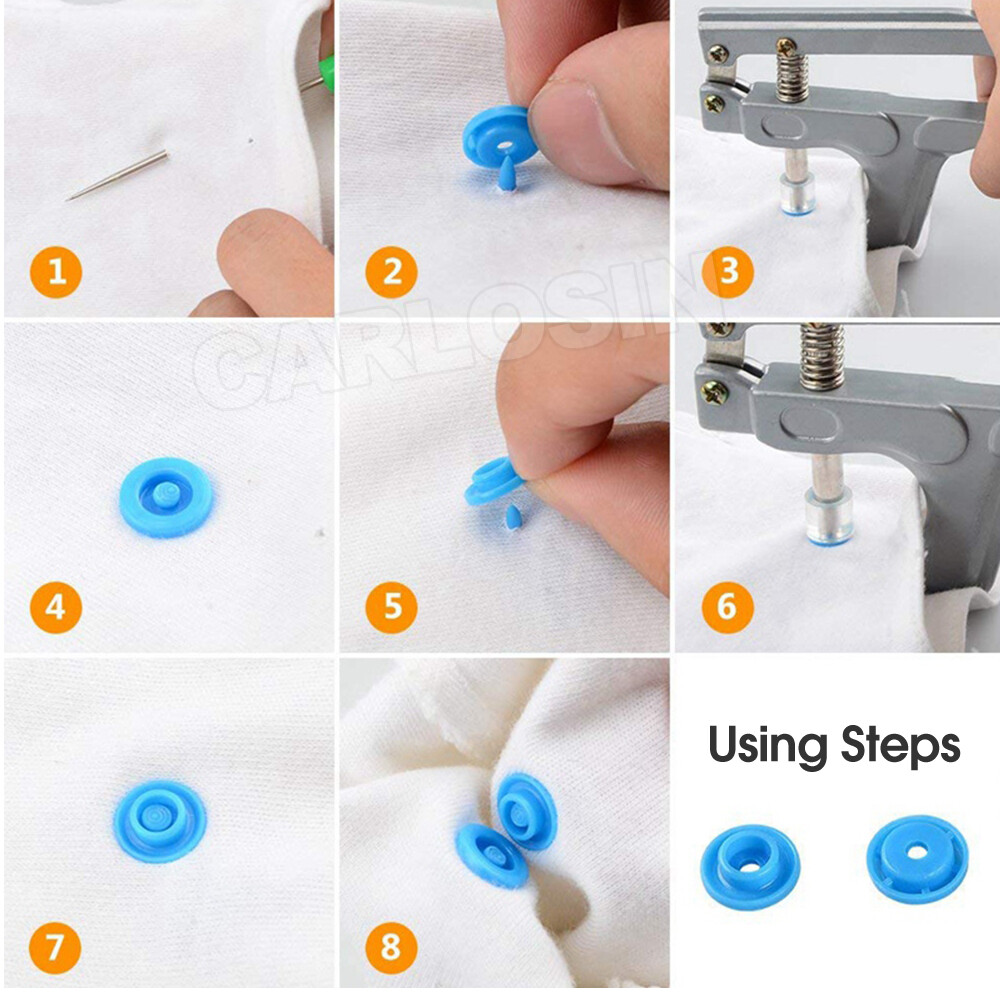 1
2
3
CARLOSIN
4
5
6
7
8
Using Steps