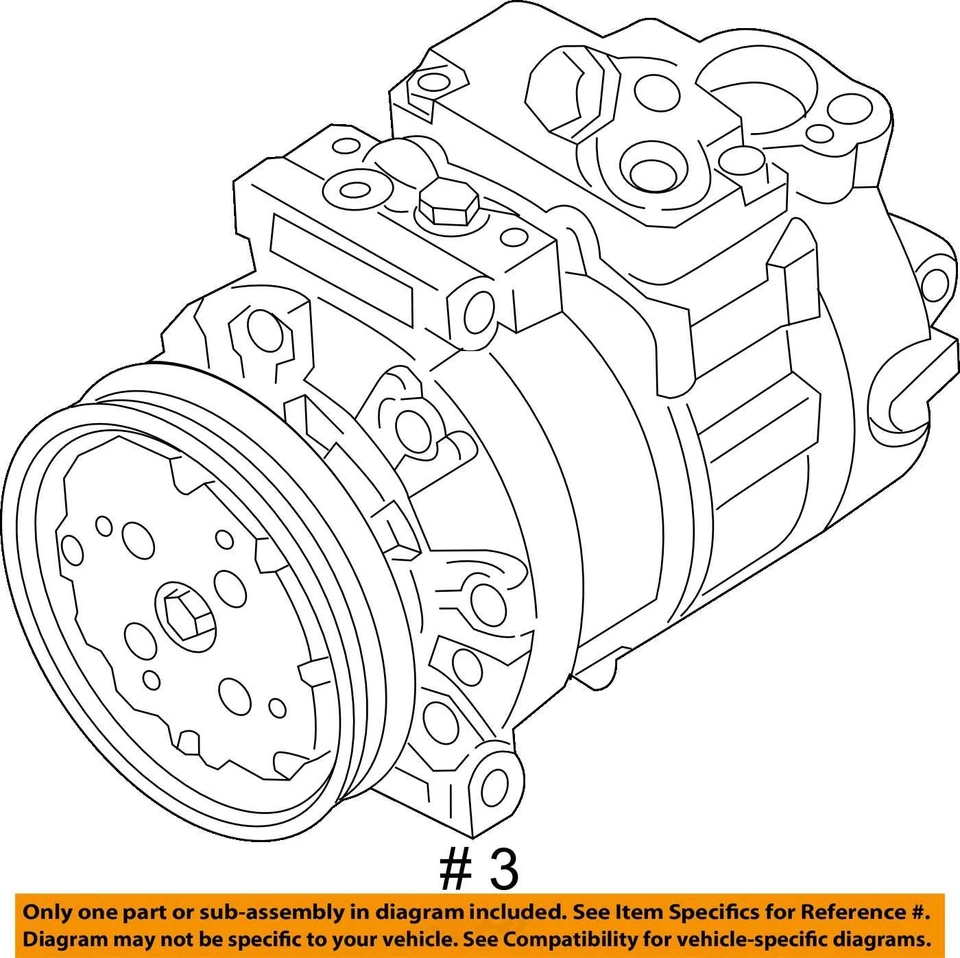 # 3

Only one part or sub-assembly in diagram included. See Item Specifics for Reference #. Diagram may not be specific to your vehicle. See Compatibility for vehicle-specific diagrams.