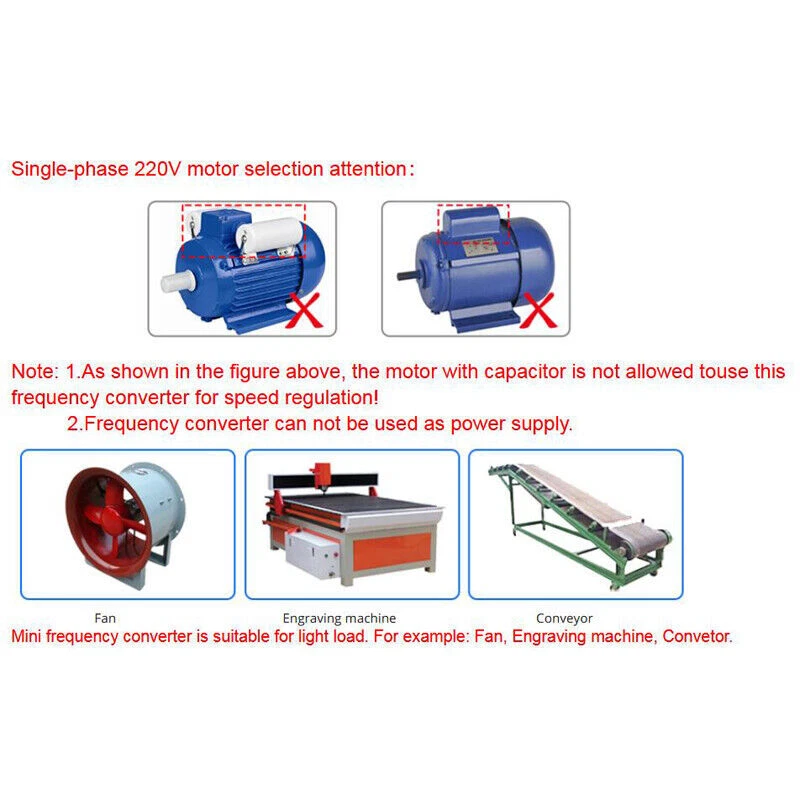 Single-phase 220V motor selection attention:

Note: 1.As shown in the figure above, the motor with capacitor is not allowed touse this frequency converter for speed regulation!

2.Frequency converter can not be used as power supply.

Fan

Engraving machine

Conveyor

Mini frequency converter is suitable for light load. For example: Fan, Engraving machine, Convetor.