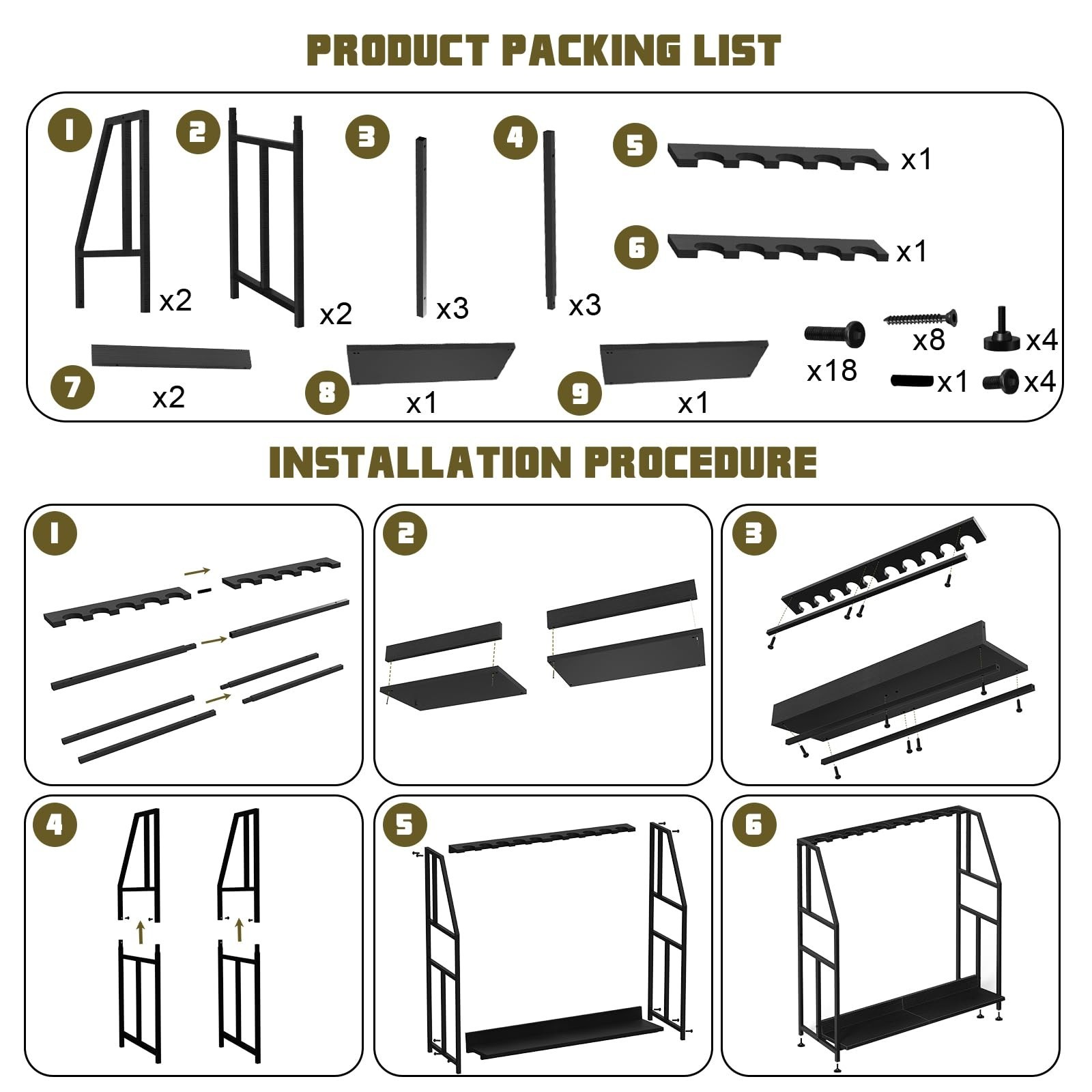 PRODUCT PACKING LIST

1 x2
2 x2
3 x3
4 x3
5 x1
6 x1
7 x2
8 x1
9 x1
x18
x8
x4
x1
x4

INSTALLATION PROCEDURE

1
2
3
4
5
6