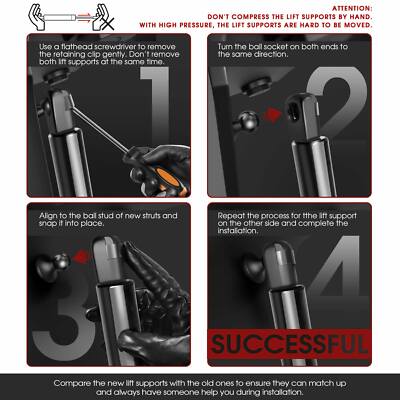 ATTENTION:
DON'T COMPRESS THE LIFT SUPPORTS BY HAND.
WITH HIGH PRESSURE, THE LIFT SUPPORTS ARE HARD TO BE MOVED.

Use a flathead screwdriver to remove the retaining clip gently. Don't remove both lift supports at the same time.

1

Turn the ball socket on both ends to the same direction.

2

Align to the ball stud of new struts and snap it into place.

3

Repeat the process for tthe lift support on the other side and complete the installation.

4

SUCCESSFUL

Compare the new lift supports with the old ones to ensure they can match up and always have someone help you during installation.