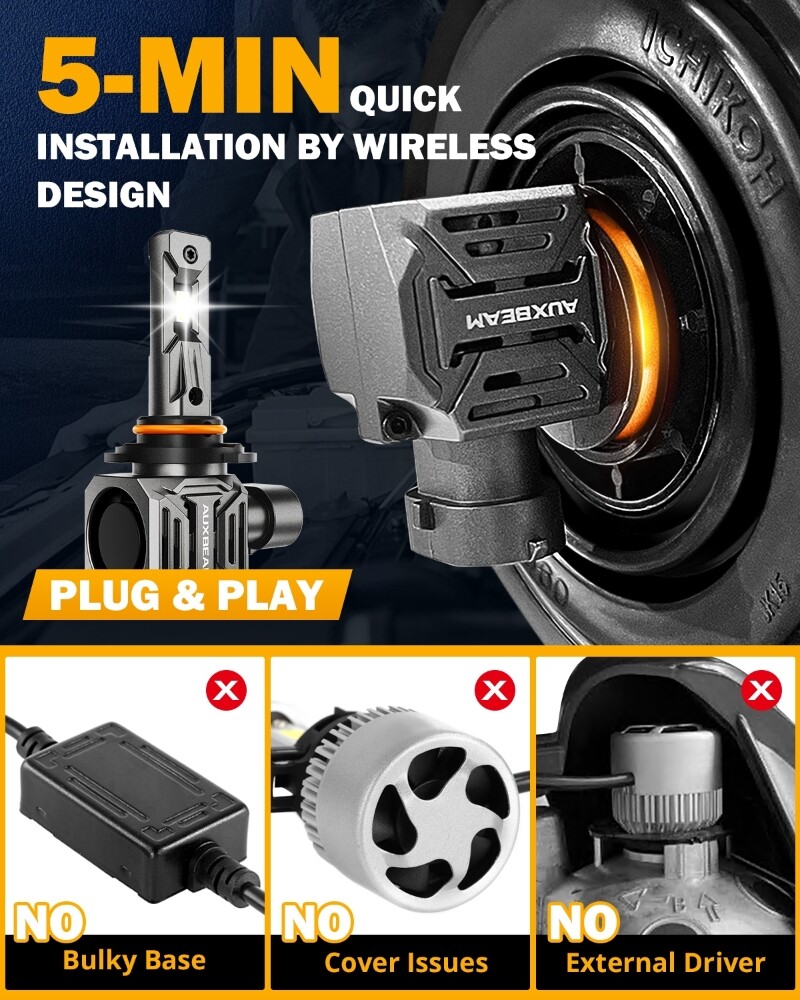 5-MIN QUICK INSTALLATION BY WIRELESS DESIGN

ICHIKOH

AUXBEAM

AUXBEAM

PLUG & PLAY

NO
Bulky Base

NO
Cover Issues

NO
External Driver