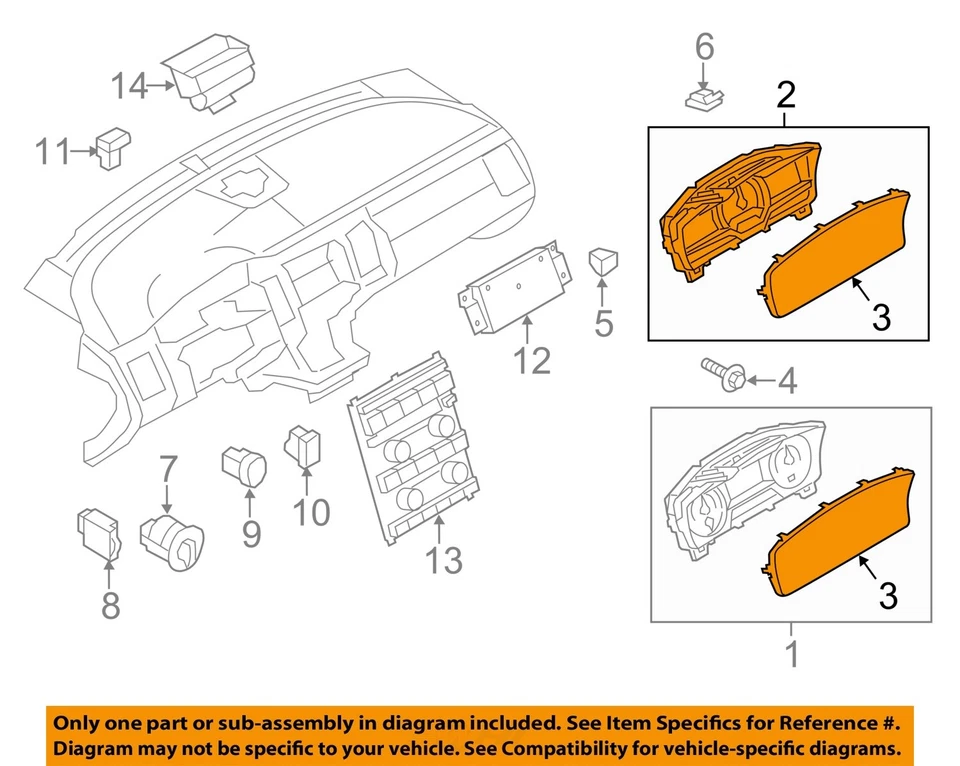 14
11
6
2
3
5
12
4
7
9
10
13
8
3
1

Only one part or sub-assembly in diagram included. See Item Specifics for Reference #.
Diagram may not be specific to your vehicle. See Compatibility for vehicle-specific diagrams.