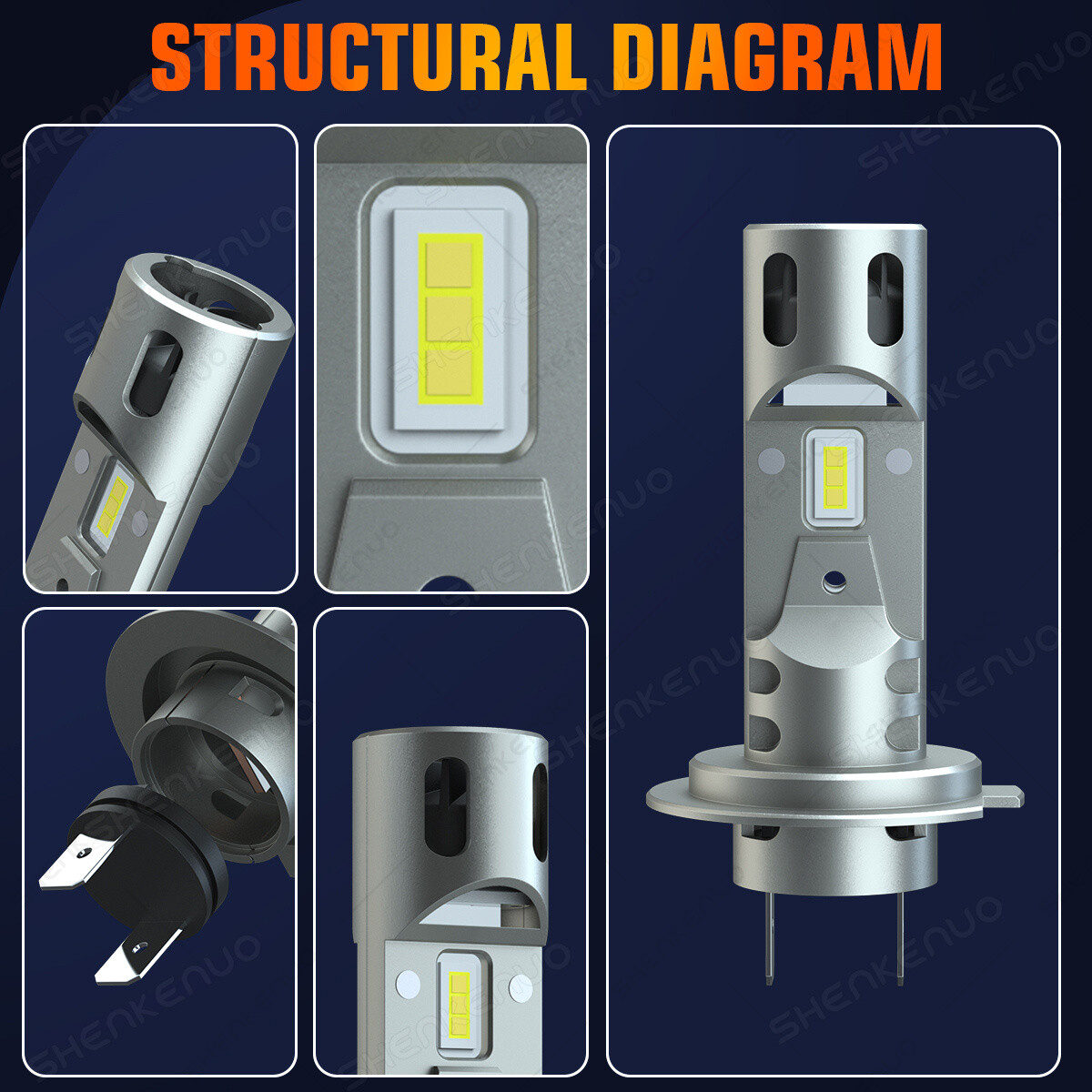 STRUCTURAL DIAGRAM

SHENKENUO