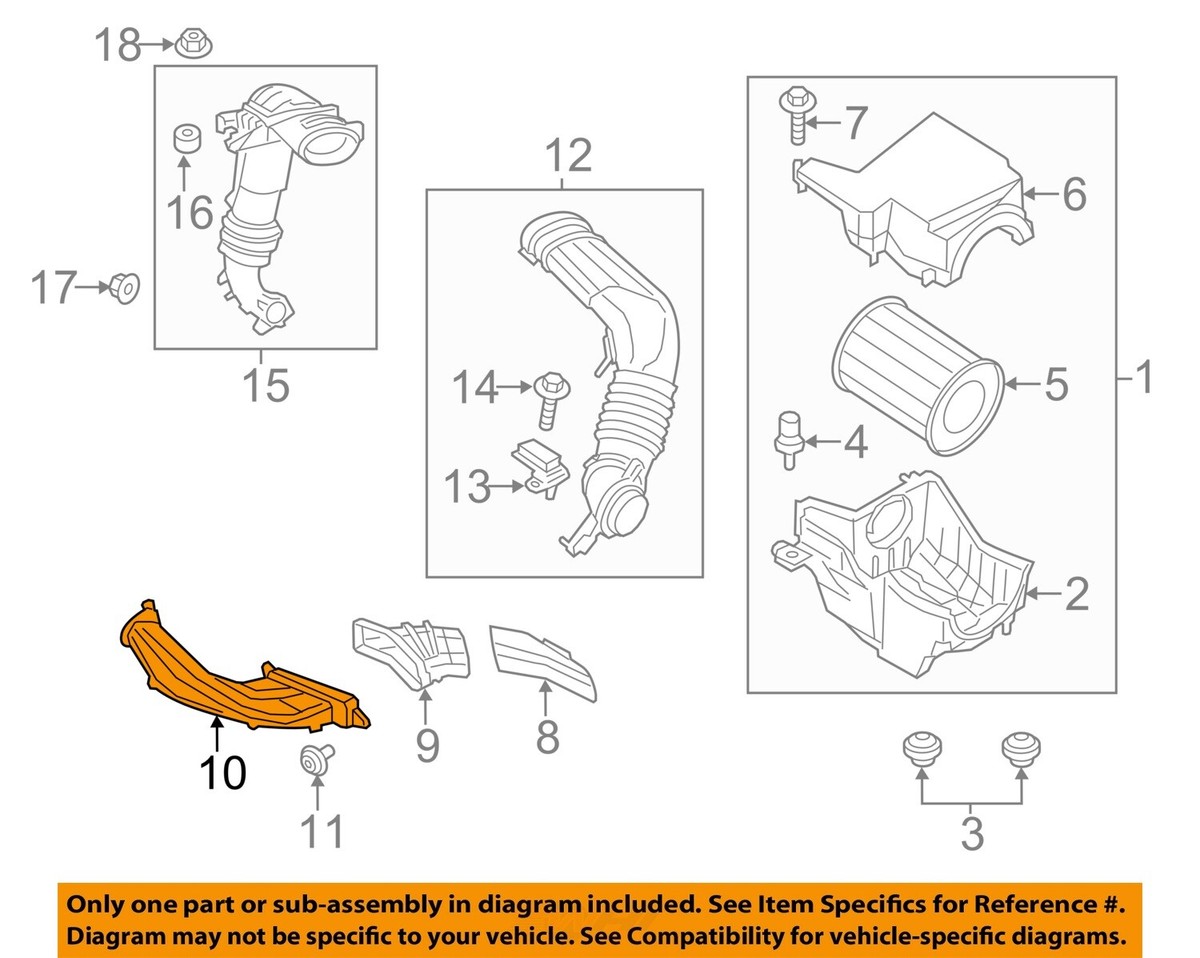 18
16
17
15
12
14
13
7
6
5
1
4
2
10
11
9
8
3

Only one part or sub-assembly in diagram included. See Item Specifics for Reference #. Diagram may not be specific to your vehicle. See Compatibility for vehicle-specific diagrams.