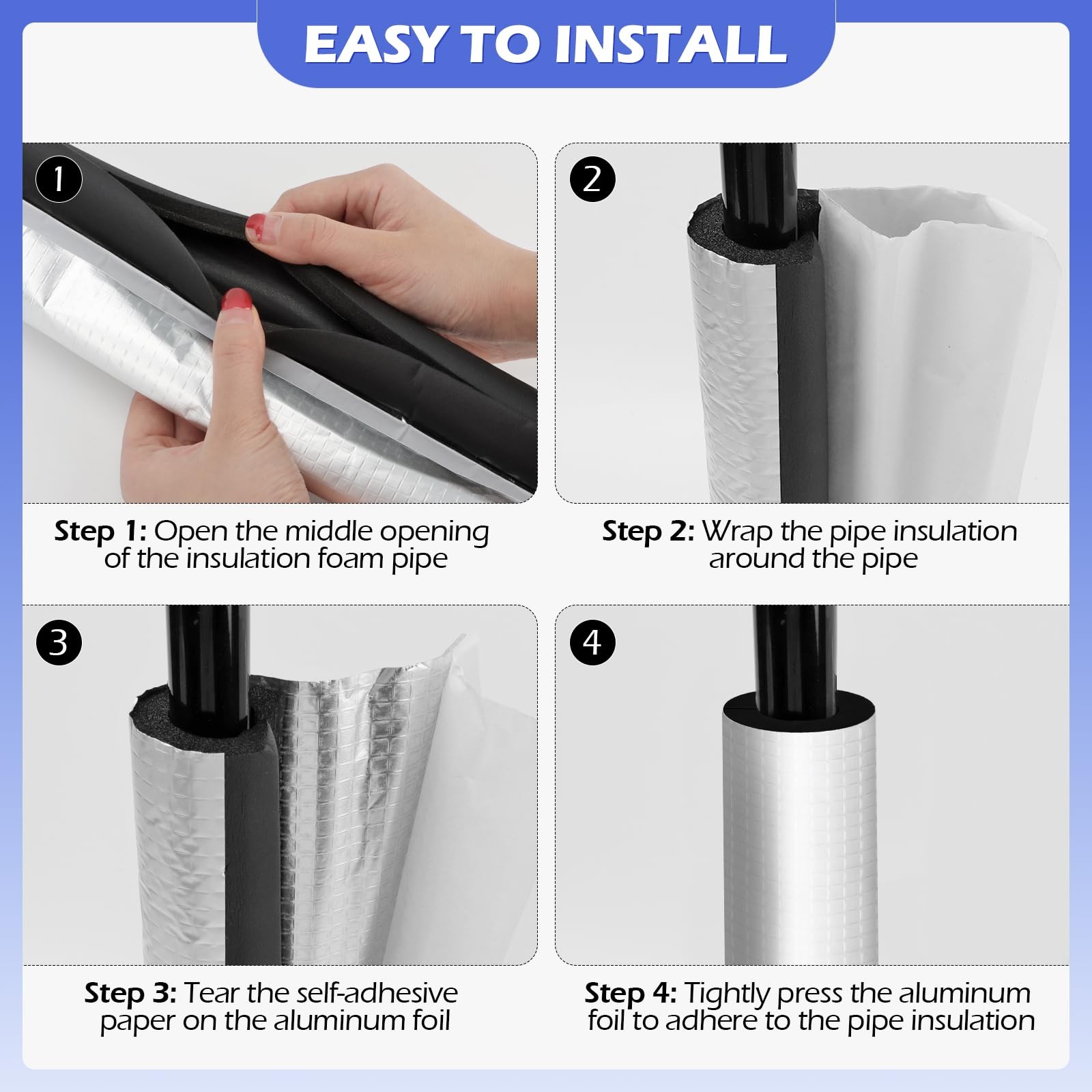 EASY TO INSTALL

1

Step 1: Open the middle opening of the insulation foam pipe

2

Step 2: Wrap the pipe insulation around the pipe

3

Step 3: Tear the self-adhesive paper on the aluminum foil

4

Step 4: Tightly press the aluminum foil to adhere to the pipe insulation