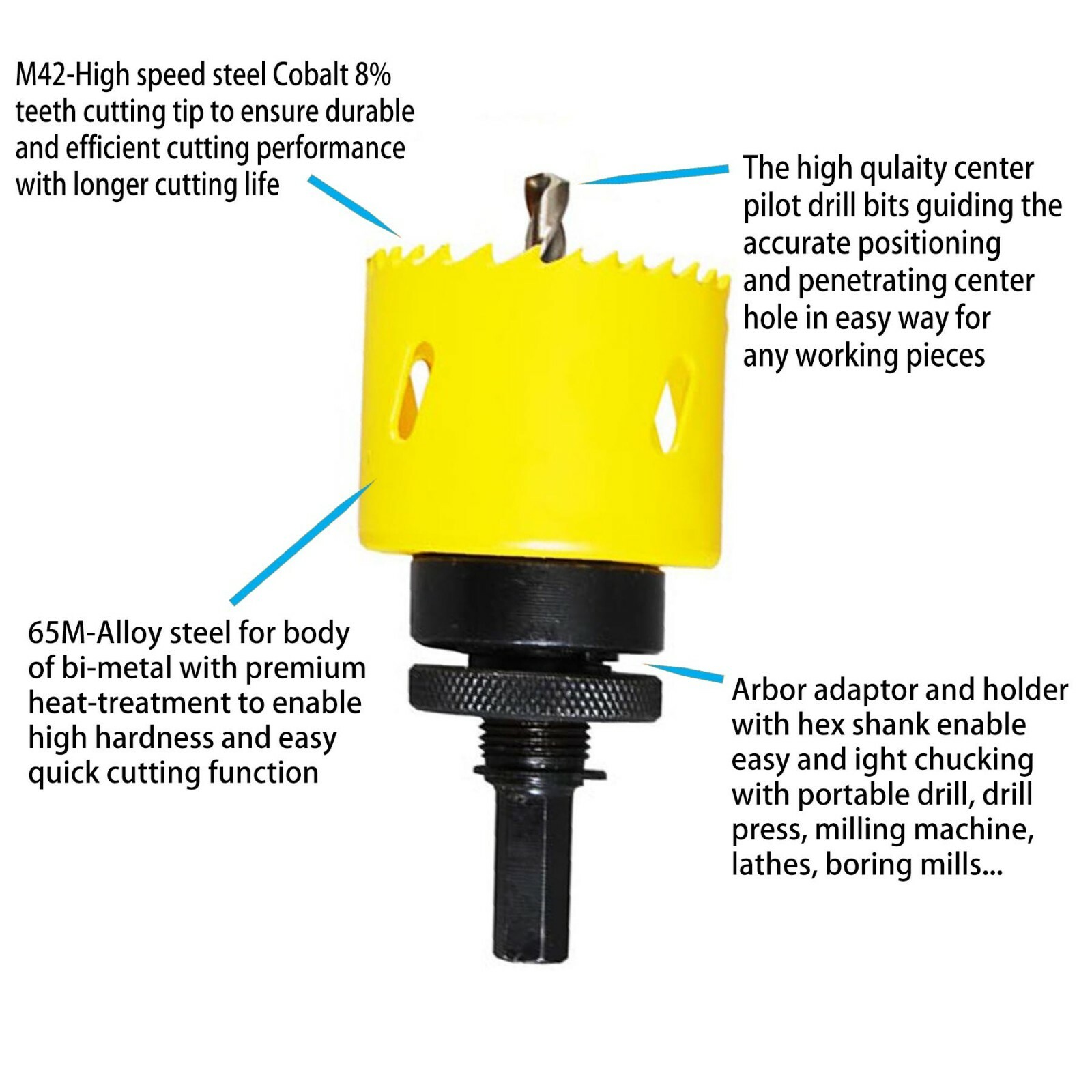 M42-High speed steel Cobalt 8% teeth cutting tip to ensure durable and efficient cutting performance with longer cutting life

The high qulaity center pilot drill bits guiding the accurate positioning and penetrating center hole in easy way for any working pieces

65M-Alloy steel for body of bi-metal with premium heat-treatment to enable high hardness and easy quick cutting function

Arbor adaptor and holder with hex shank enable easy and ight chucking with portable drill, drill press, milling machine, lathes, boring mills...