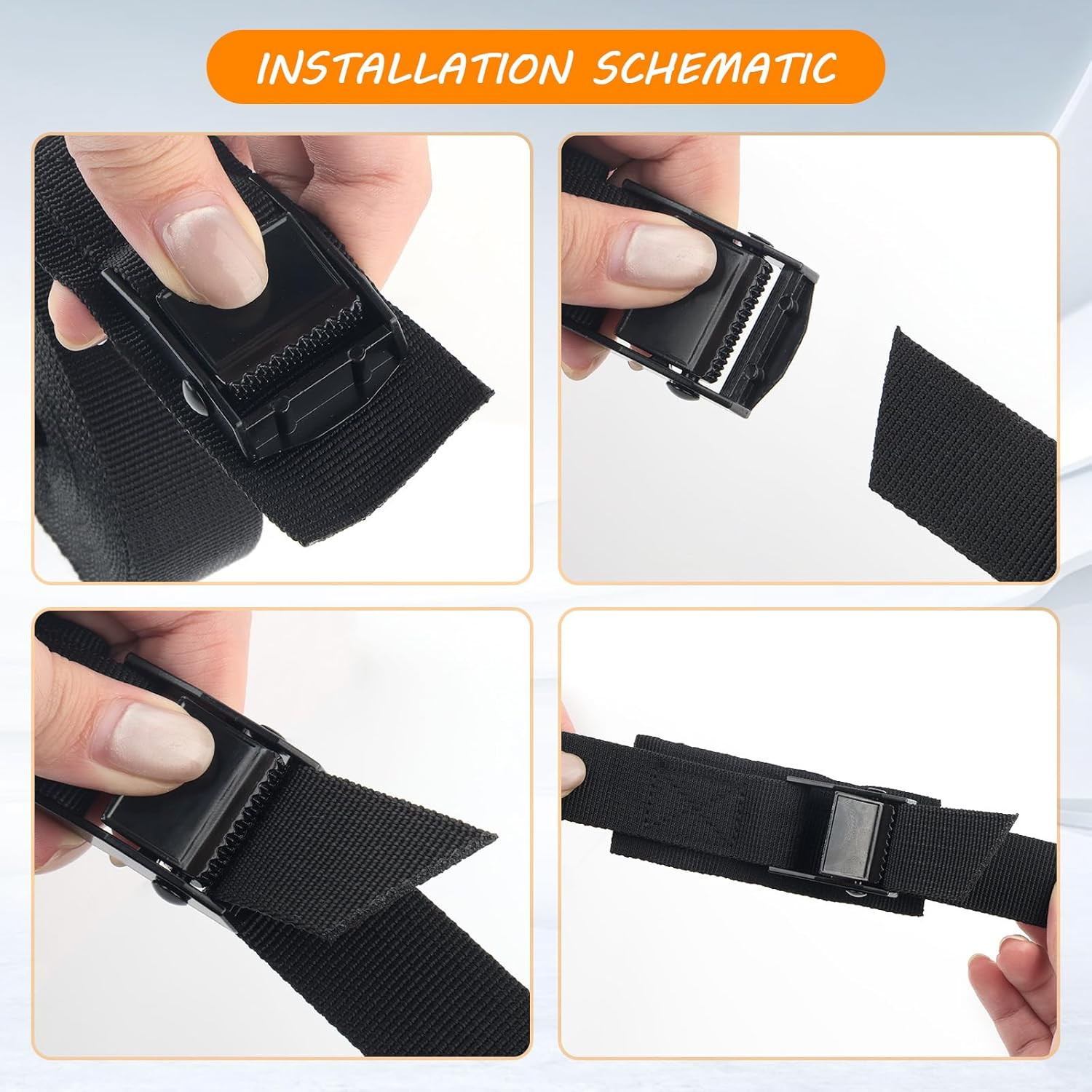 INSTALLATION SCHEMATIC