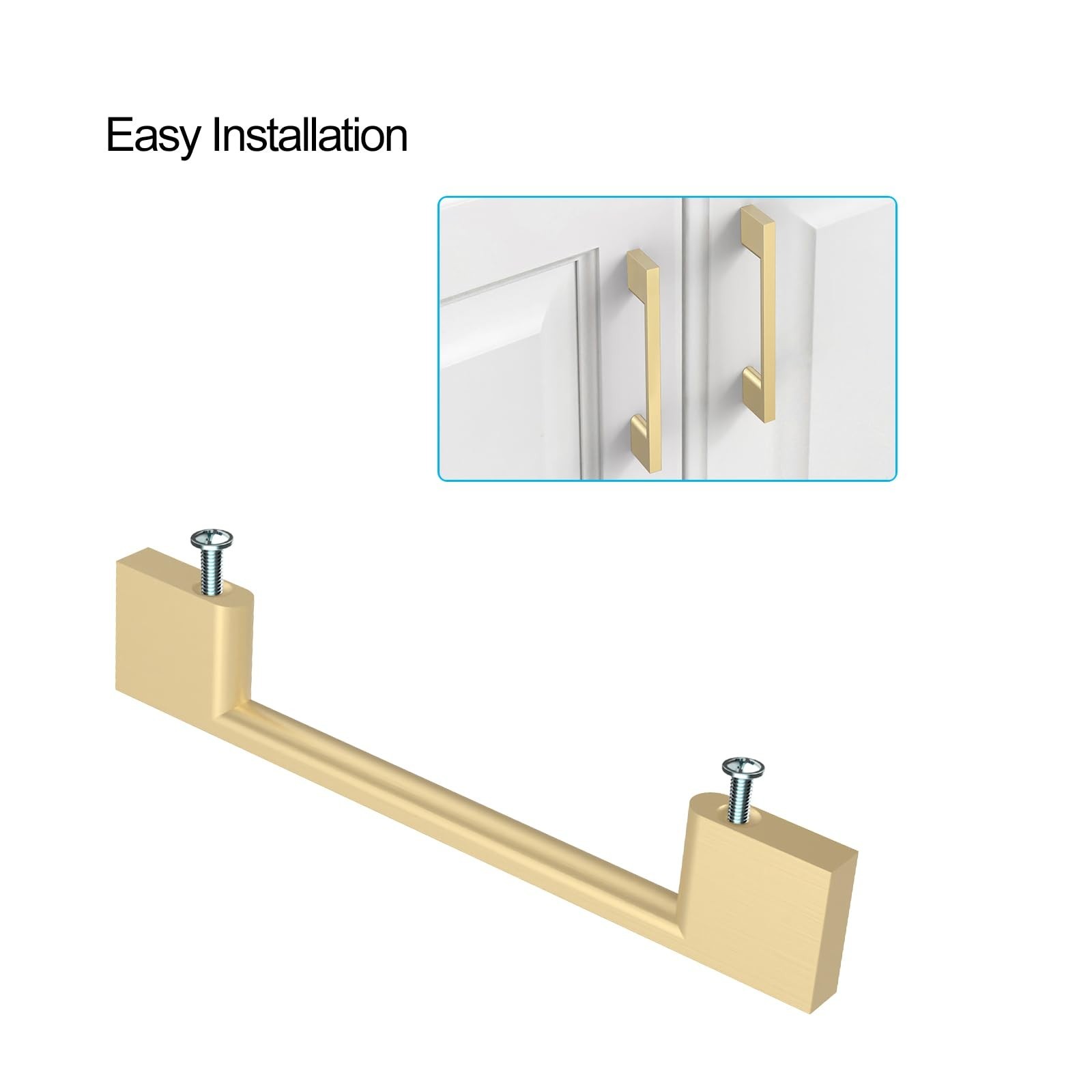 Easy Installation