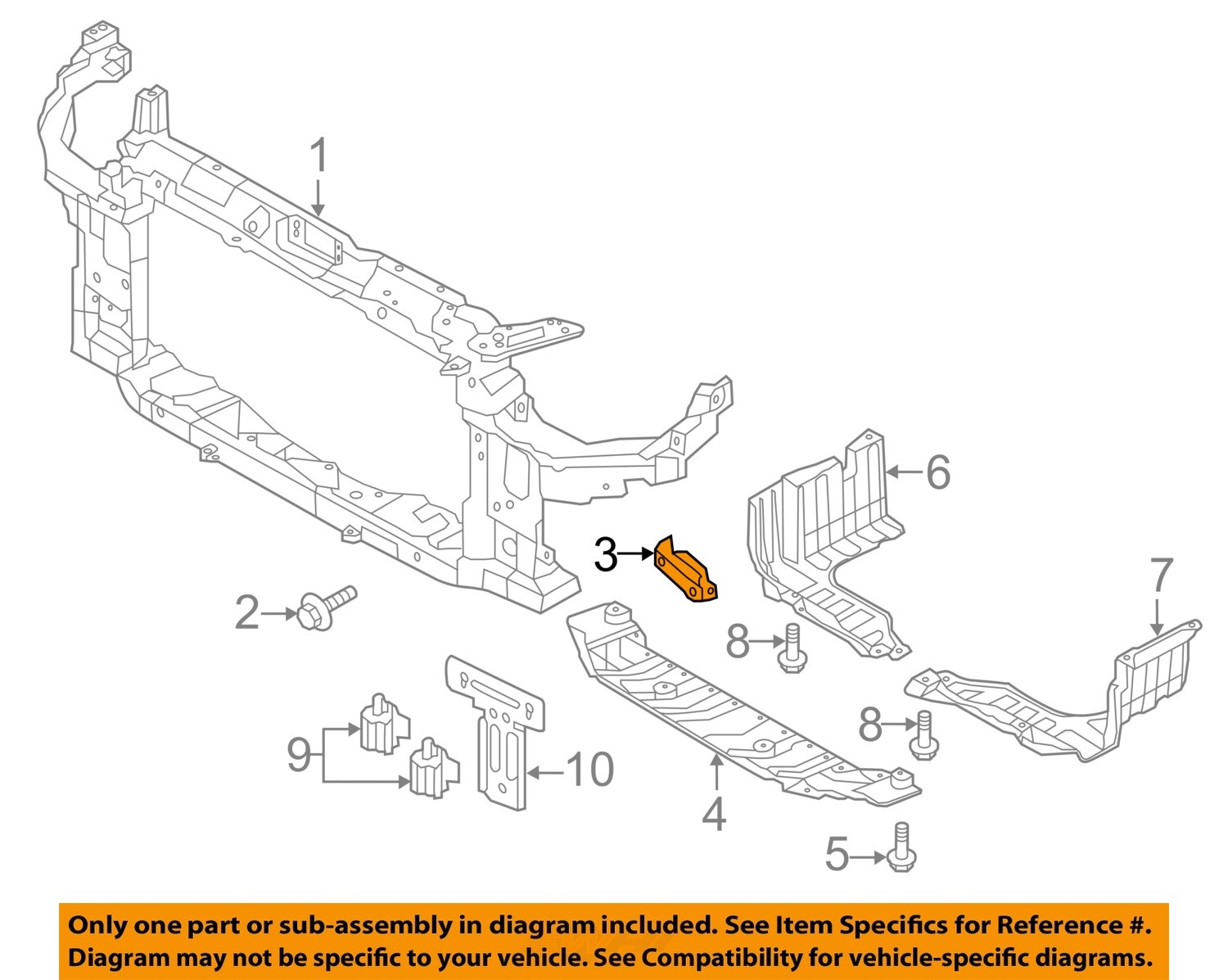 1
6
3
7
2
8
8
9
10
4
5

Only one part or sub-assembly in diagram included. See Item Specifics for Reference #.
Diagram may not be specific to your vehicle. See Compatibility for vehicle-specific diagrams.