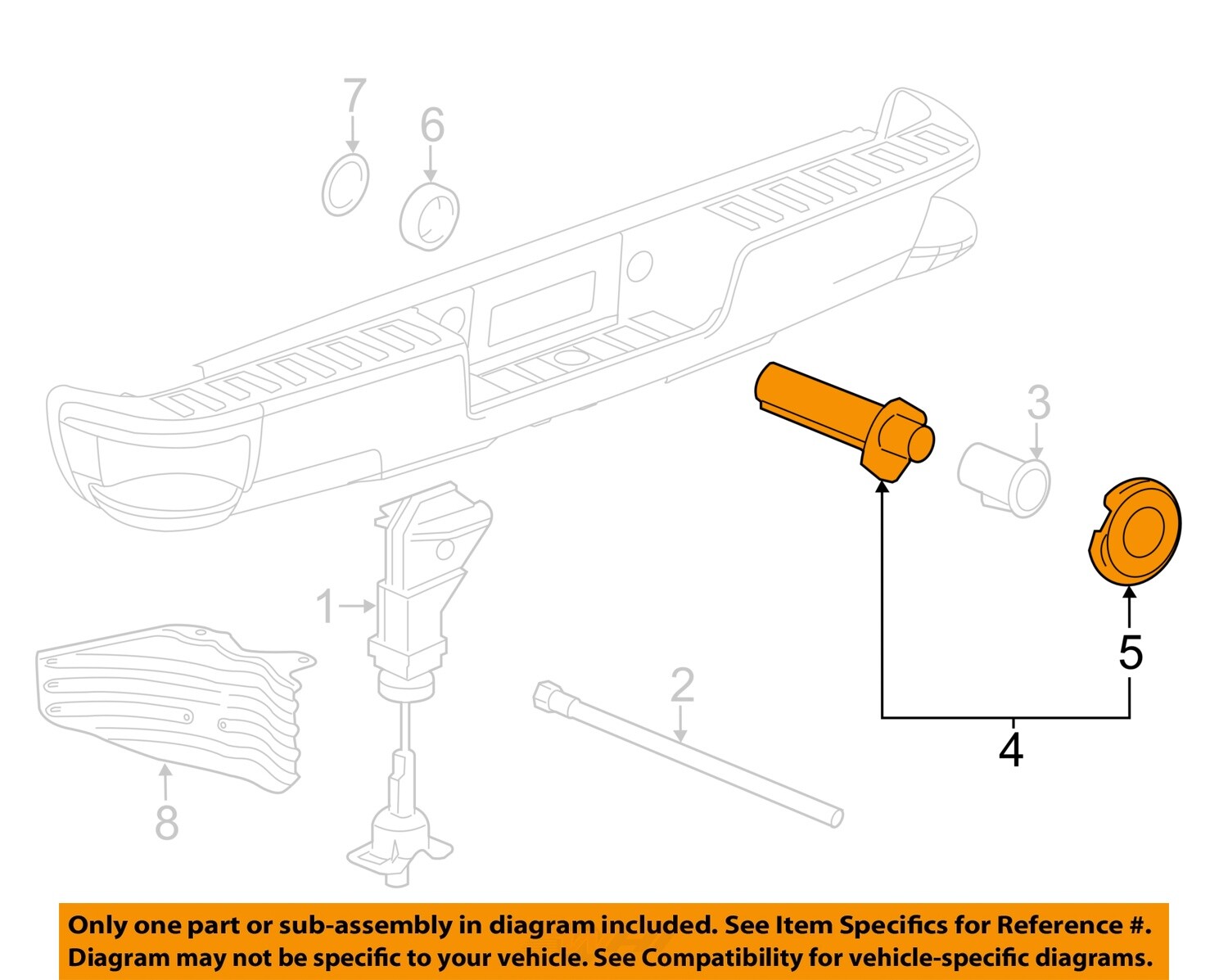 7
6
3
1
5
2
4
8

Only one part or sub-assembly in diagram included. See Item Specifics for Reference #. Diagram may not be specific to your vehicle. See Compatibility for vehicle-specific diagrams.