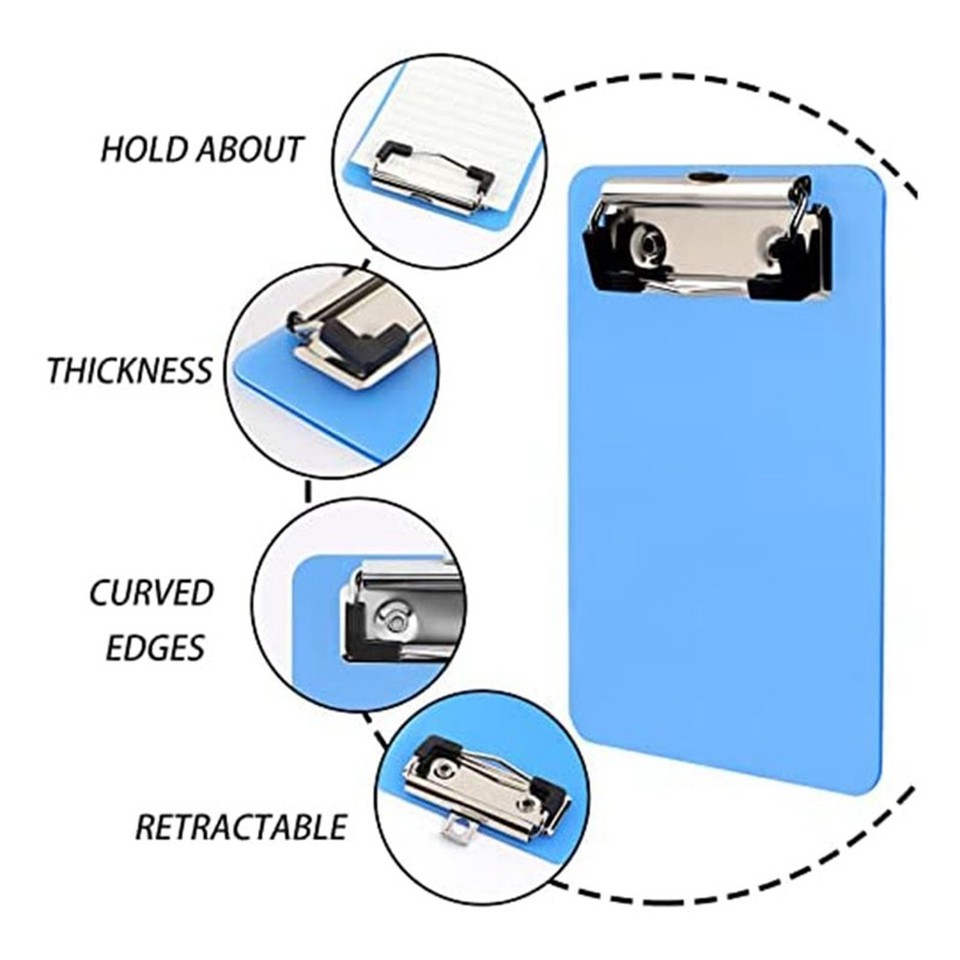 HOLD ABOUT

THICKNESS

CURVED EDGES

RETRACTABLE