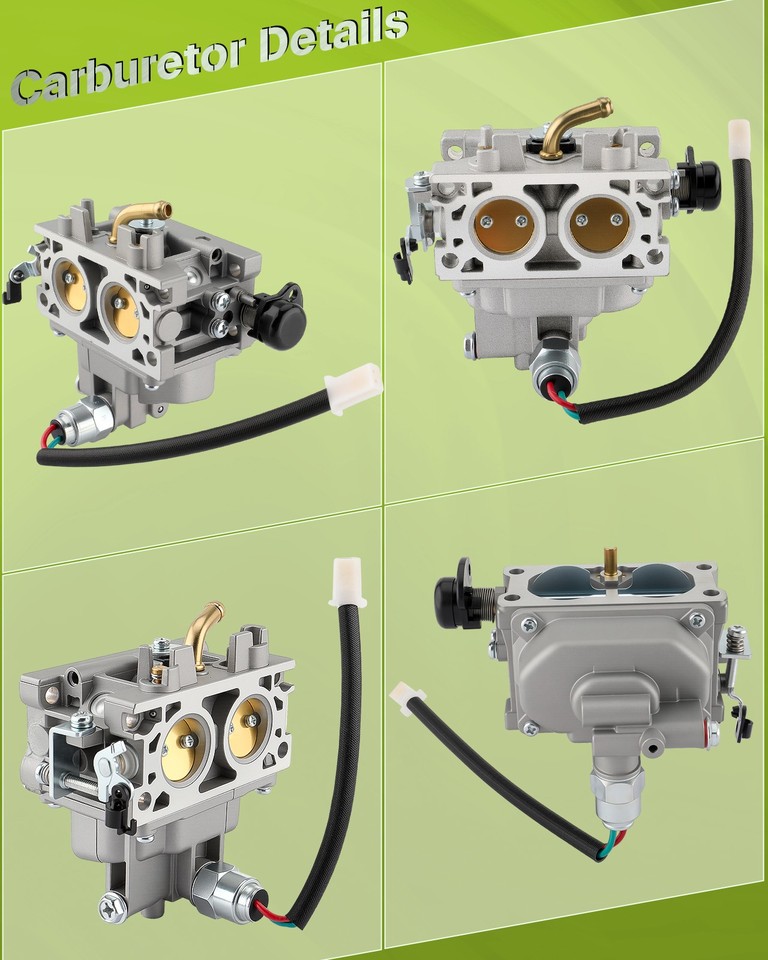 Carburetor Details