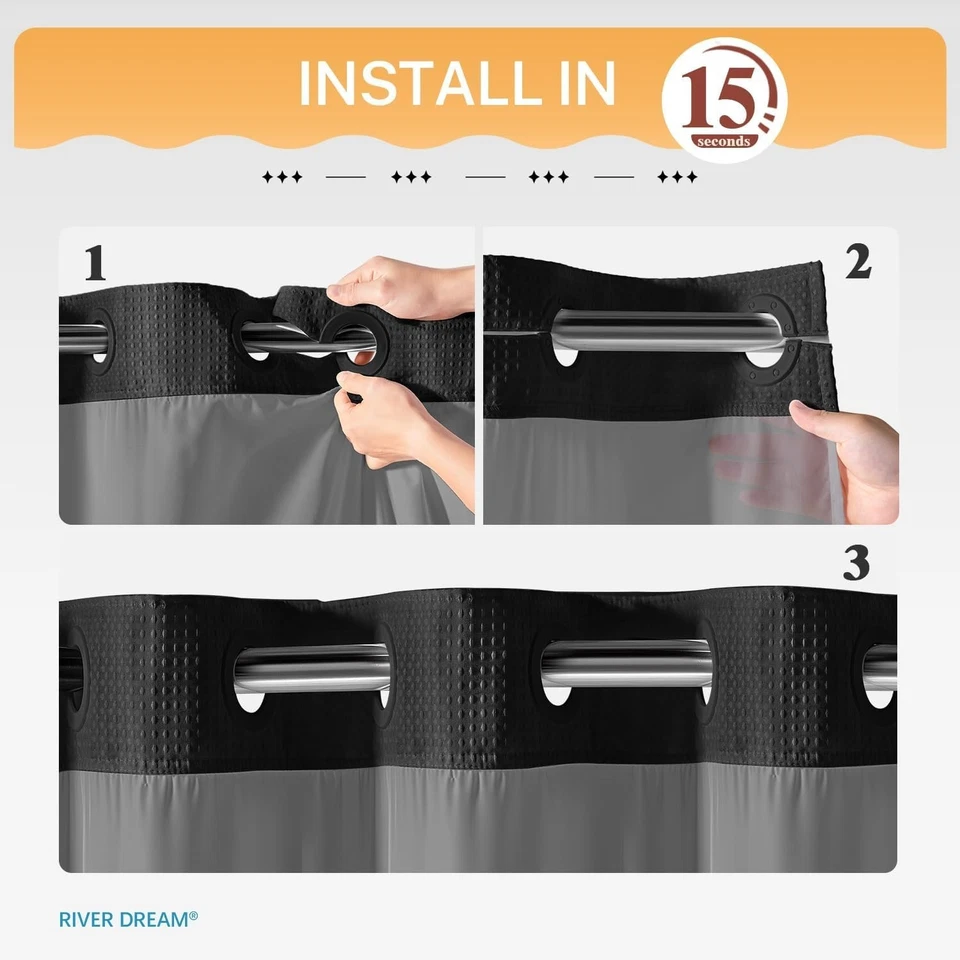 INSTALL IN 15 seconds

1

2

3

RIVER DREAM®