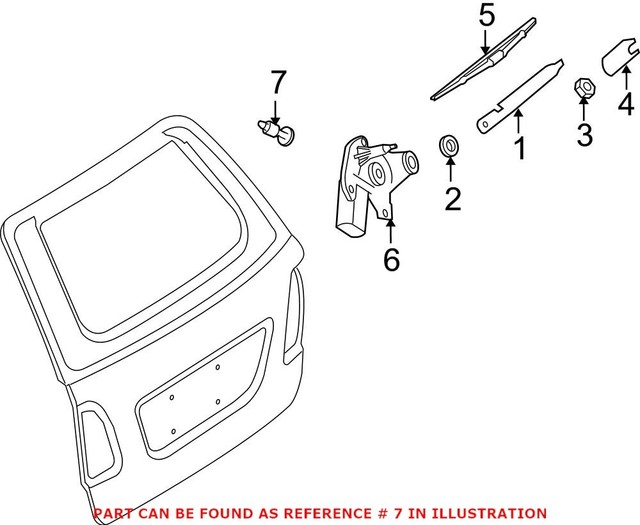 5
7
4
3
1
2
6
PART CAN BE FOUND AS REFERENCE # 7 IN ILLUSTRATION