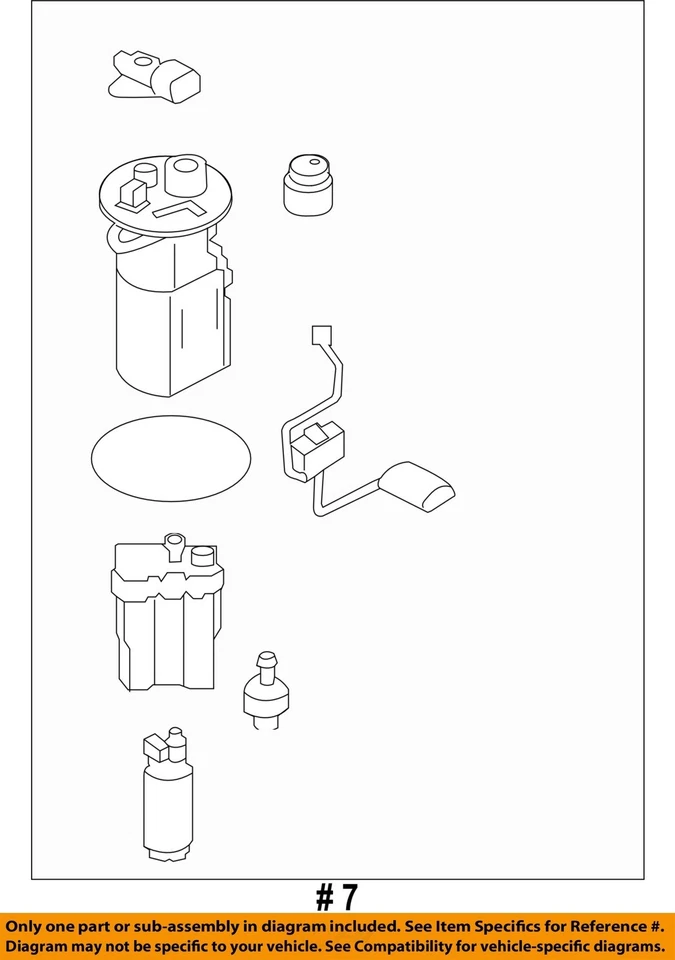 # 7

Only one part or sub-assembly in diagram included. See Item Specifics for Reference #. Diagram may not be specific to your vehicle. See Compatibility for vehicle-specific diagrams.