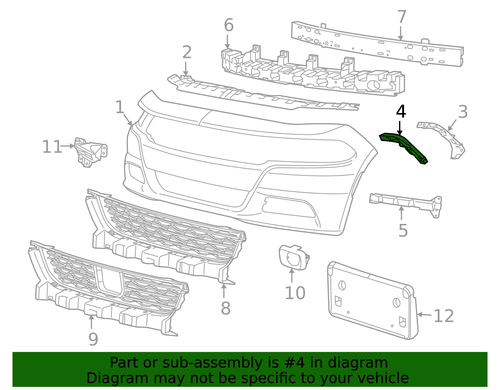 7
6
2
1
4
3
11
5
10
8
12
9

Part or sub-assembly is #4 in diagram
Diagram may not be specific to your vehicle