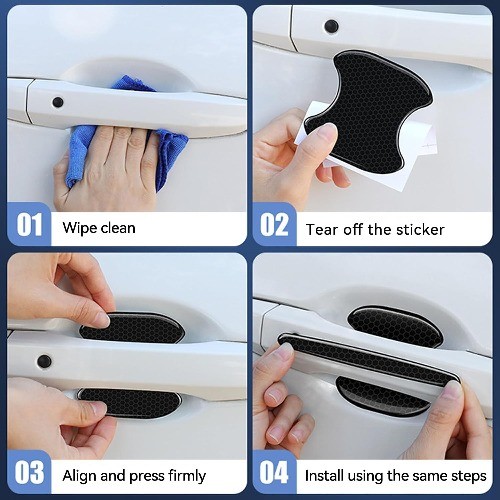 01 Wipe clean

02 Tear off the sticker

03 Align and press firmly

04 Install using the same steps