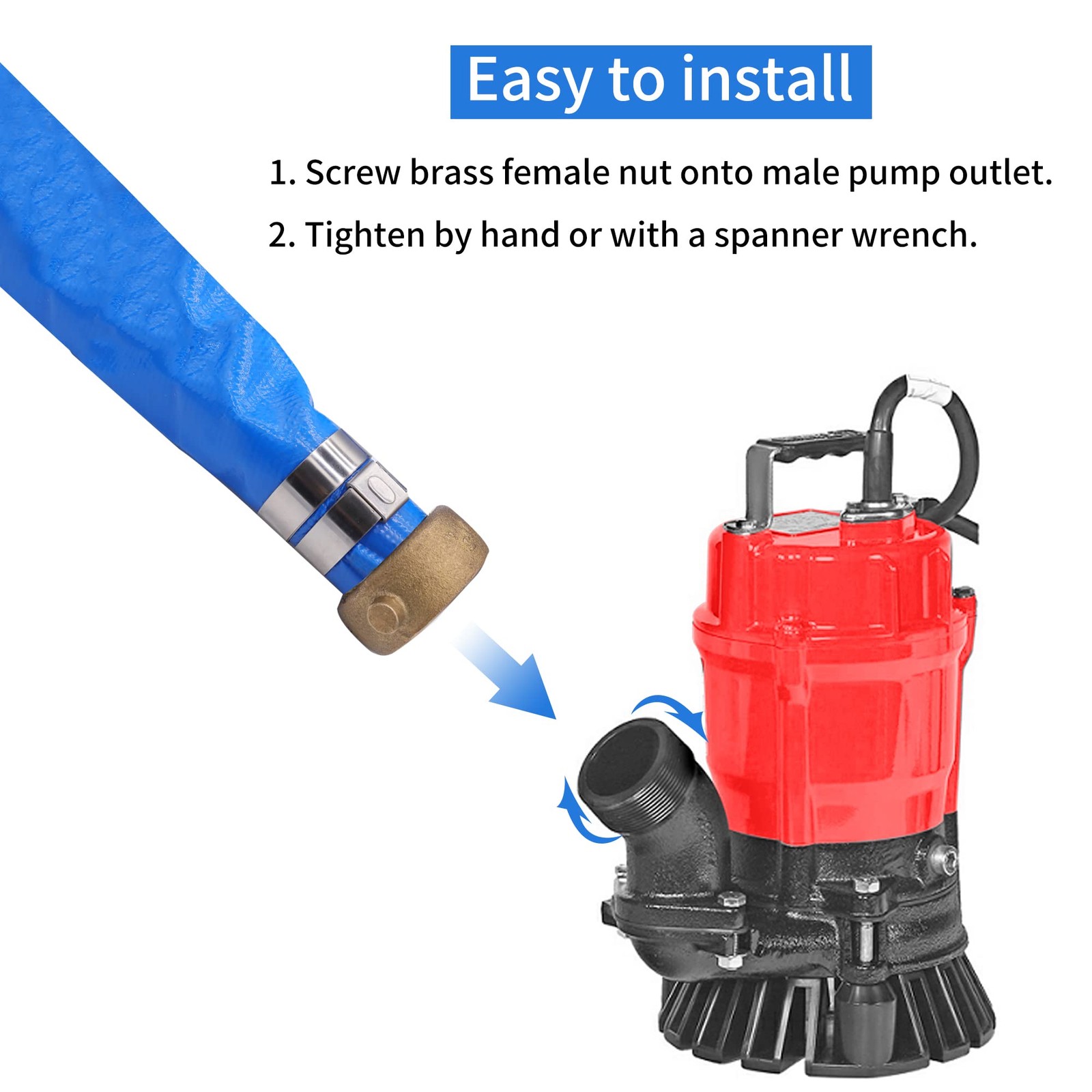 Easy to install

1. Screw brass female nut onto male pump outlet.

2. Tighten by hand or with a spanner wrench.