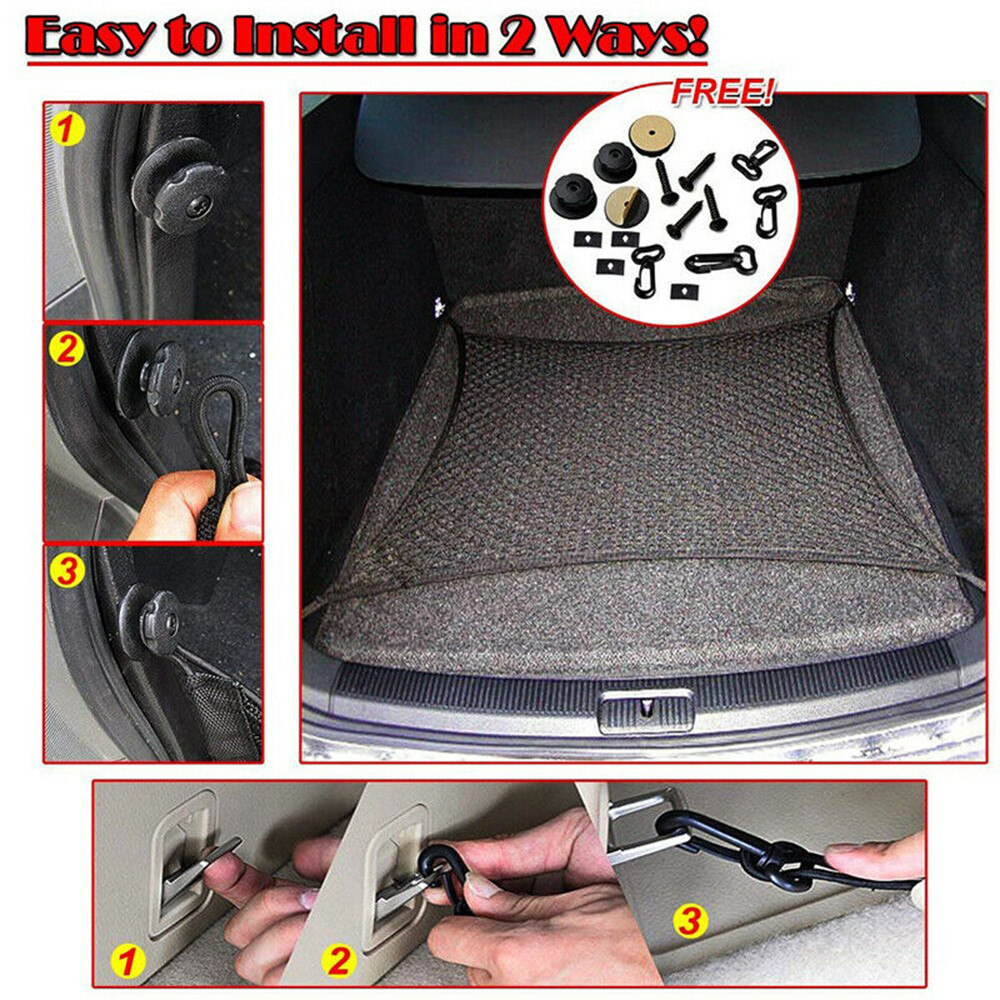 Easy to Install in 2 Ways!

1

2

3

FREE!

1

2

3