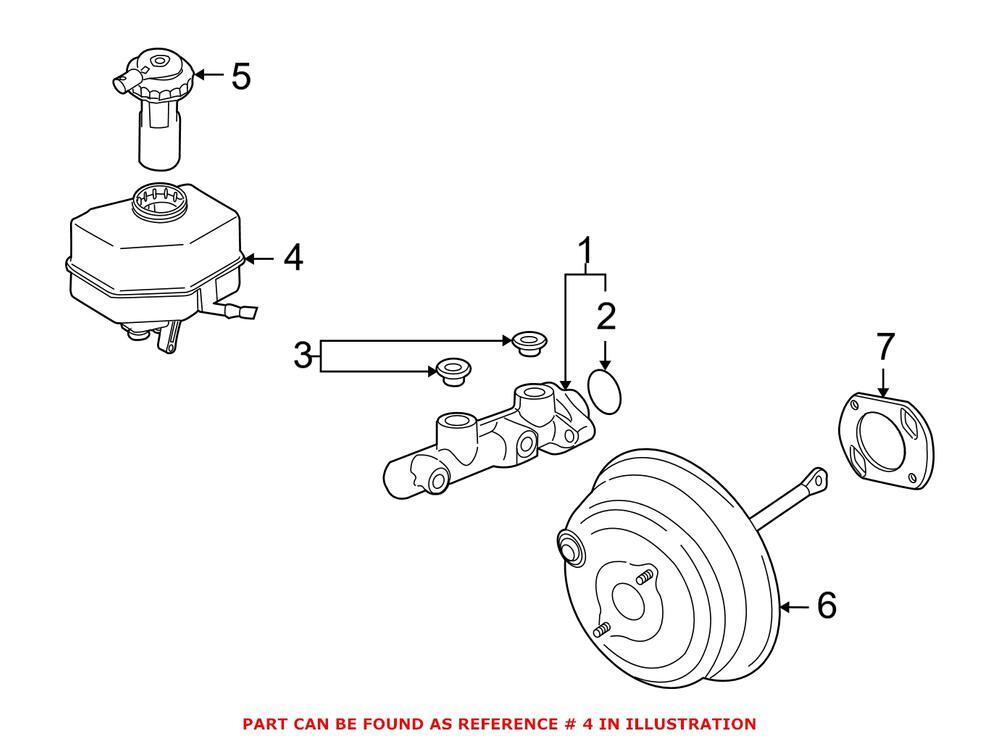 5
4
1
2
3
7
6
PART CAN BE FOUND AS REFERENCE # 4 IN ILLUSTRATION