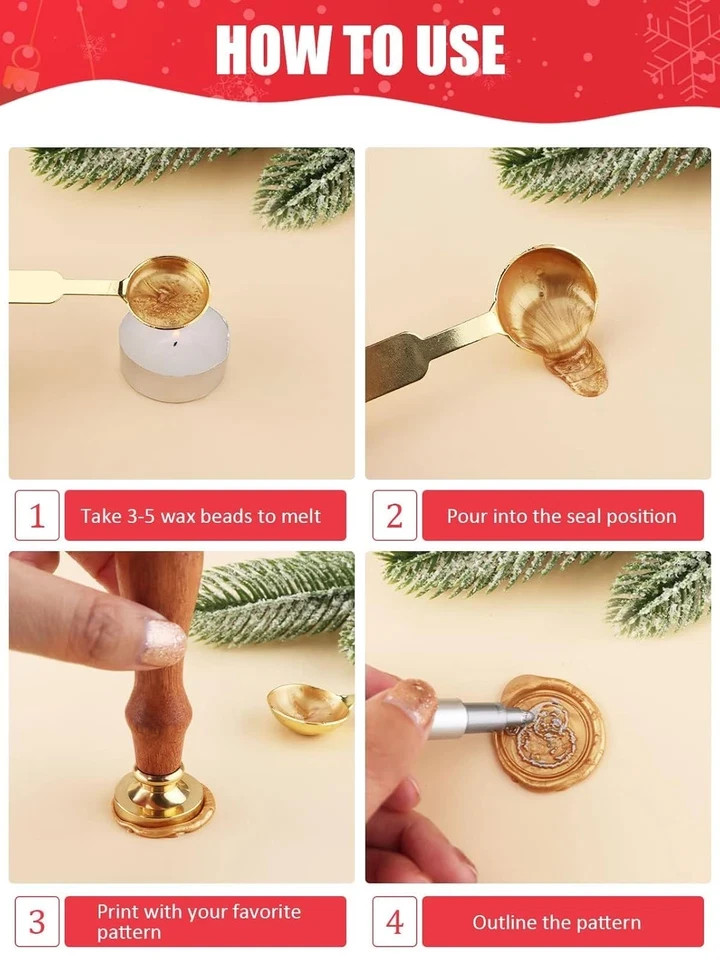 HOW TO USE

1 Take 3-5 wax beads to melt

2 Pour into the seal position

3 Print with your favorite pattern

4 Outline the pattern