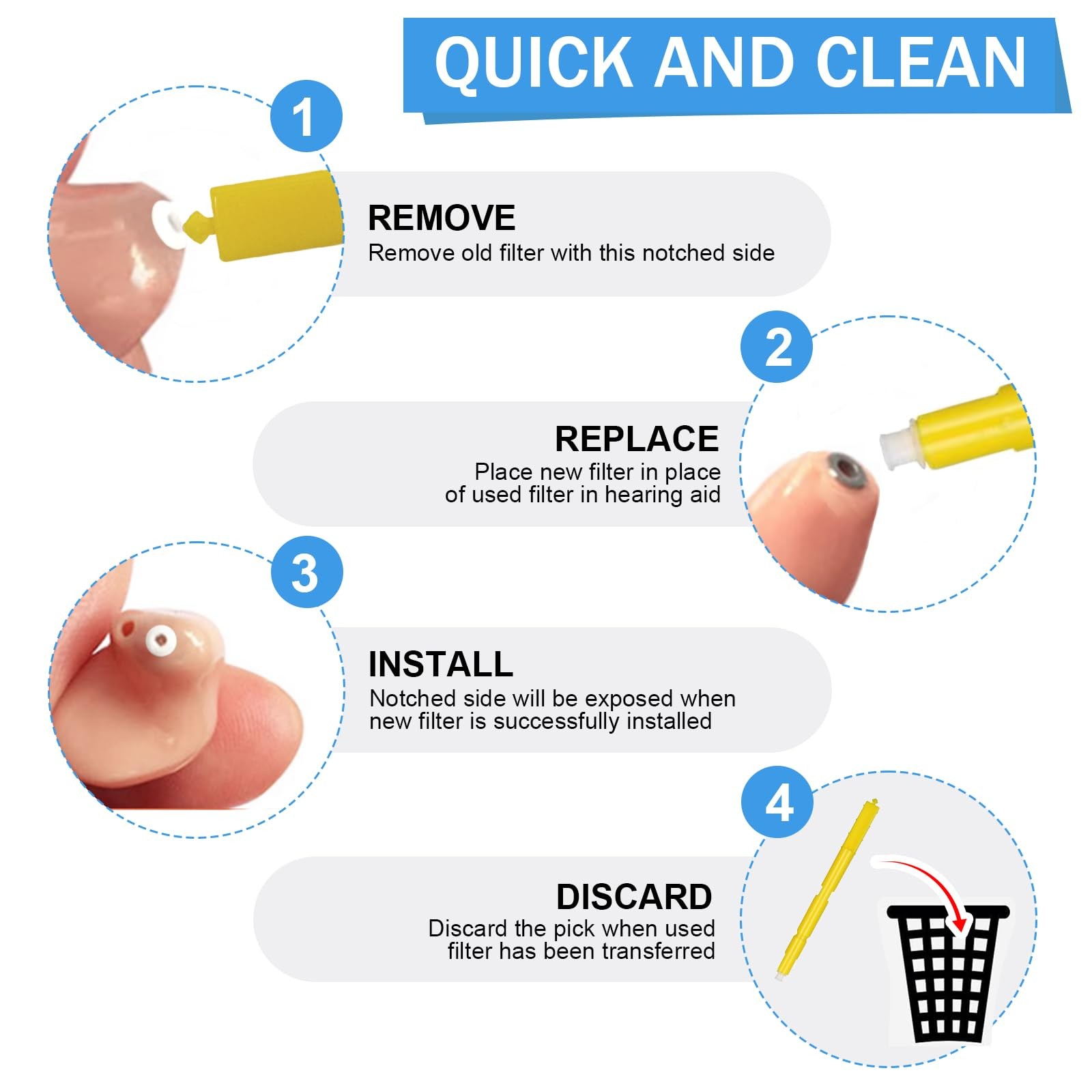 QUICK AND CLEAN

1

REMOVE
Remove old filter with this notched side

2

REPLACE
Place new filter in place of used filter in hearing aid

3

INSTALL
Notched side will be exposed when new filter is successfully installed

4

DISCARD
Discard the pick when used filter has been transferred