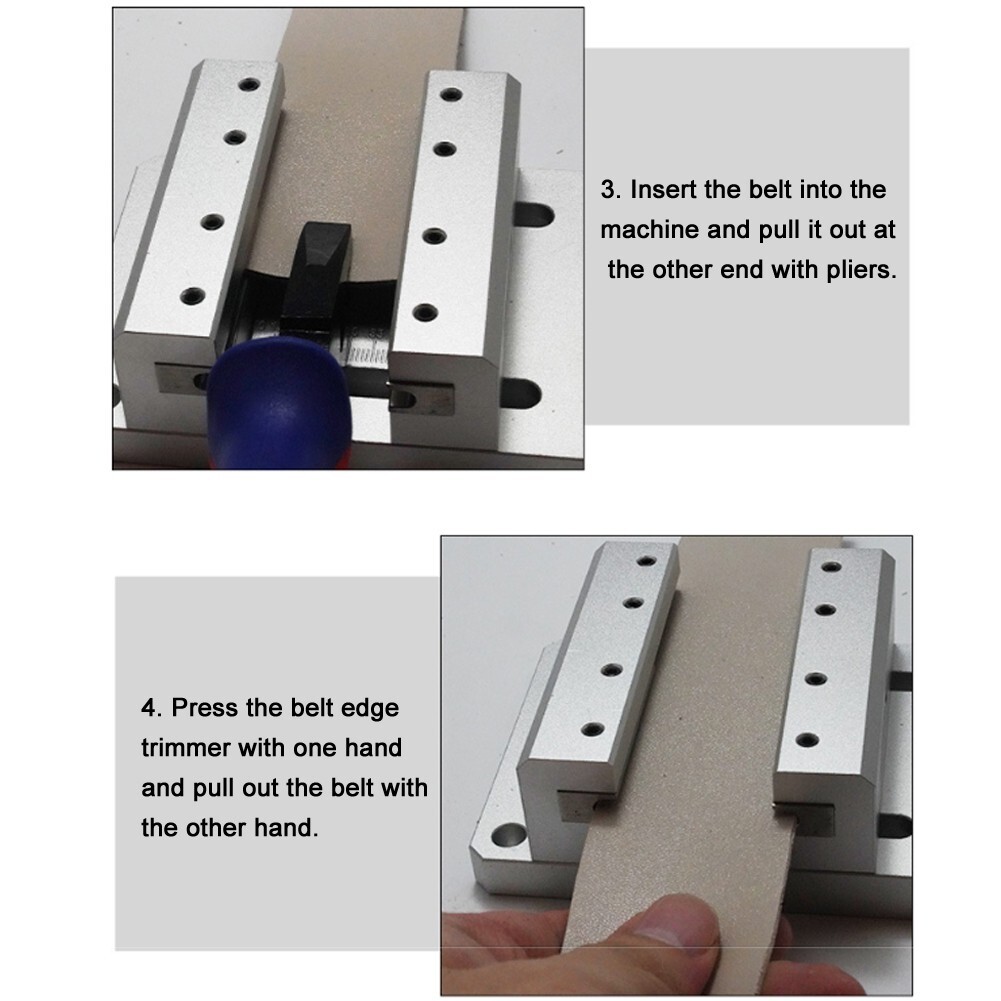 3. Insert the belt into the machine and pull it out at the other end with pliers.

4. Press the belt edge trimmer with one hand and pull out the belt with the other hand.