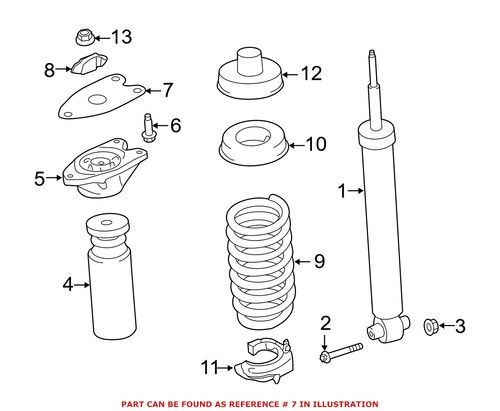 13
8
7
6
5
4
12
10
9
11
1
2
3
PART CAN BE FOUND AS REFERENCE # 7 IN ILLUSTRATION